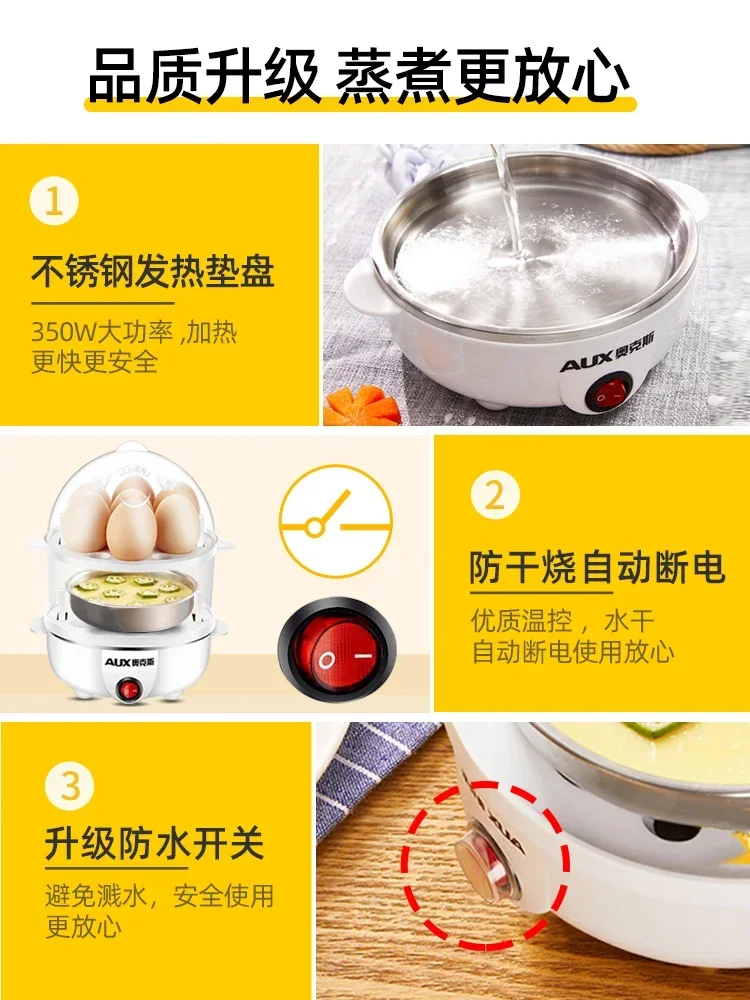 品质升级 蒸煮更放心

1

不锈钢发热垫盘

350W大功率 ,加热更快更安全

AUX 奥克斯

AUX 奥克斯

2

防干烧自动断电

优质温控， 水干自动断电使用放心

3

升级防水开关

避免溅水，安全使用更放心

AUX