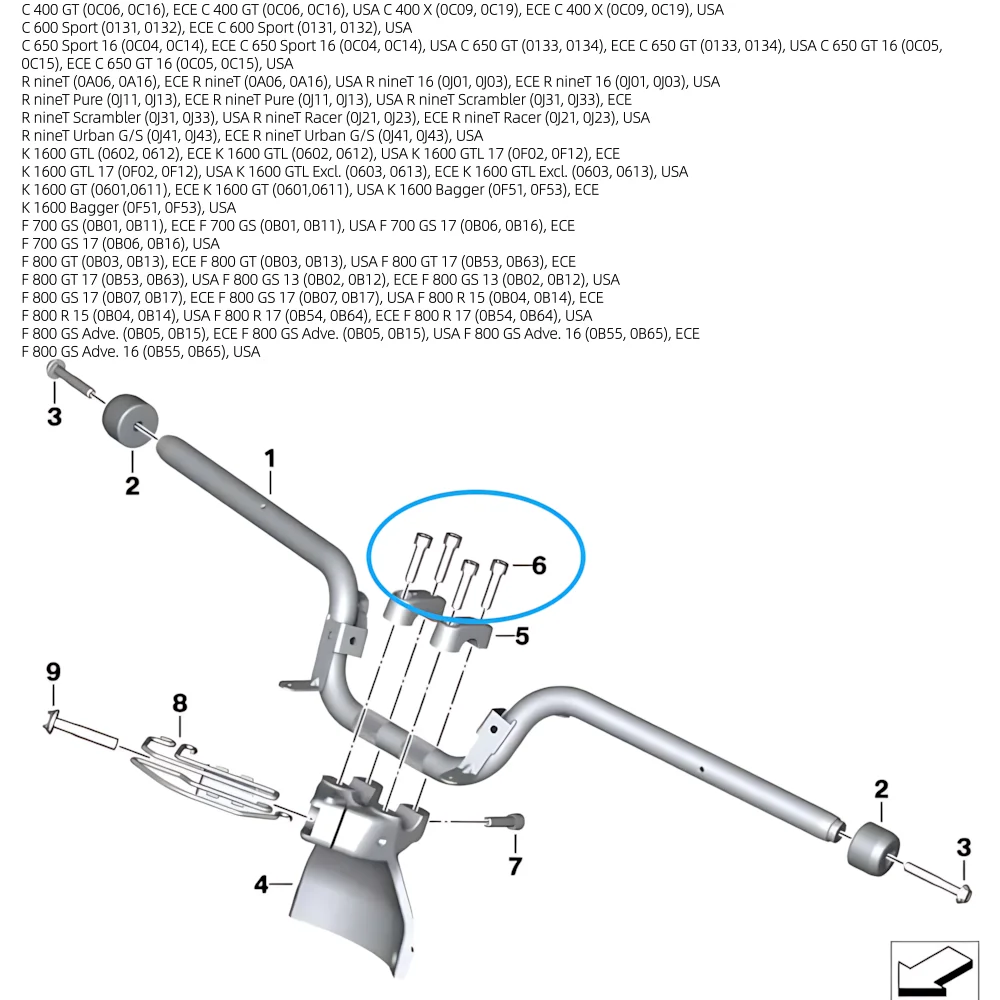 C 400 GT (0C06, 0C16), ECE C 400 GT (0C06, 0C16), USA C 400 X (0C09, 0C19), ECE C 400 X (0C09, 0C19), USA
C 600 Sport (0131, 0132), ECE C 600 Sport (0131, 0132), USA
C 650 Sport 16 (0C04, 0C14), ECE C 650 Sport 16 (0C04, 0C14), USA C 650 GT (0133, 0134), ECE C 650 GT (0133, 0134), USA C 650 GT 16 (0C05, 0C15), ECE C 650 GT 16 (0C05, 0C15), USA
R nineT (0A06, 0A16), ECE R nineT (0A06, 0A16), USA R nineT 16 (0J01, 0J03), ECE R nineT 16 (0J01, 0J03), USA
R nineT Pure (0J11, 0J13), ECE R nineT Pure (0J11, 0J13), USA R nineT Scrambler (0J31, 0J33), ECE
R nineT Scrambler (0J31, 0J33), USA R nineT Racer (0J21, 0J23), ECE R nineT Racer (0J21, 0J23), USA
R nineT Urban G/S (0J41, 0J43), ECE R nineT Urban G/S (0J41, 0J43), USA
K 1600 GTL (0602, 0612), ECE K 1600 GTL (0602, 0612), USA K 1600 GTL 17 (0F02, 0F12), ECE
K 1600 GTL 17 (0F02, 0F12), USA K 1600 GTL Excl. (0603, 0613), ECE K 1600 GTL Excl. (0603, 0613), USA
K 1600 GT (0601,0611), ECE K 1600 GT (0601,0611), USA K 1600 Bagger (0F51, 0F53), ECE
K 1600 Bagger (0F51, 0F53), USA
F 700 GS (0B01, 0B11), ECE F 700 GS (0B01, 0B11), USA F 700 GS 17 (0B06, 0B16), ECE
F 700 GS 17 (0B06, 0B16), USA
F 800 GT (0B03, 0B13), ECE F 800 GT (0B03, 0B13), USA F 800 GT 17 (0B53, 0B63), ECE
F 800 GT 17 (0B53, 0B63), USA F 800 GS 13 (0B02, 0B12), ECE F 800 GS 13 (0B02, 0B12), USA
F 800 GS 17 (0B07, 0B17), ECE F 800 GS 17 (0B07, 0B17), USA F 800 R 15 (0B04, 0B14), ECE
F 800 R 15 (0B04, 0B14), USA F 800 R 17 (0B54, 0B64), ECE F 800 R 17 (0B54, 0B64), USA
F 800 GS Adve. (0B05, 0B15), ECE F 800 GS Adve. (0B05, 0B15), USA F 800 GS Adve. 16 (0B55, 0B65), ECE
F 800 GS Adve. 16 (0B55, 0B65), USA

3
2
1
6
5
9
8
2
3
7
4