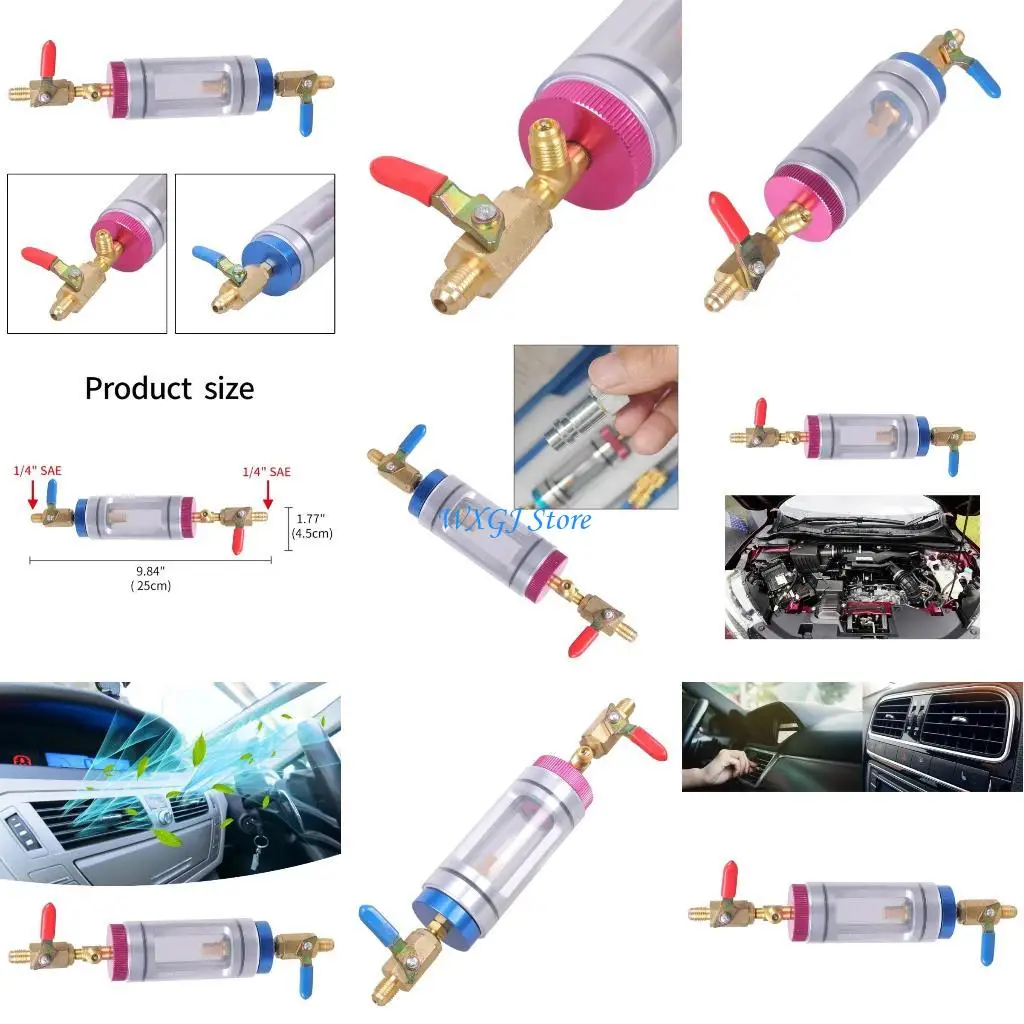 Product size

1/4" SAE

1/4" SAE

1.77"
(4.5cm)

9.84"
( 25cm)

WXGJ Store