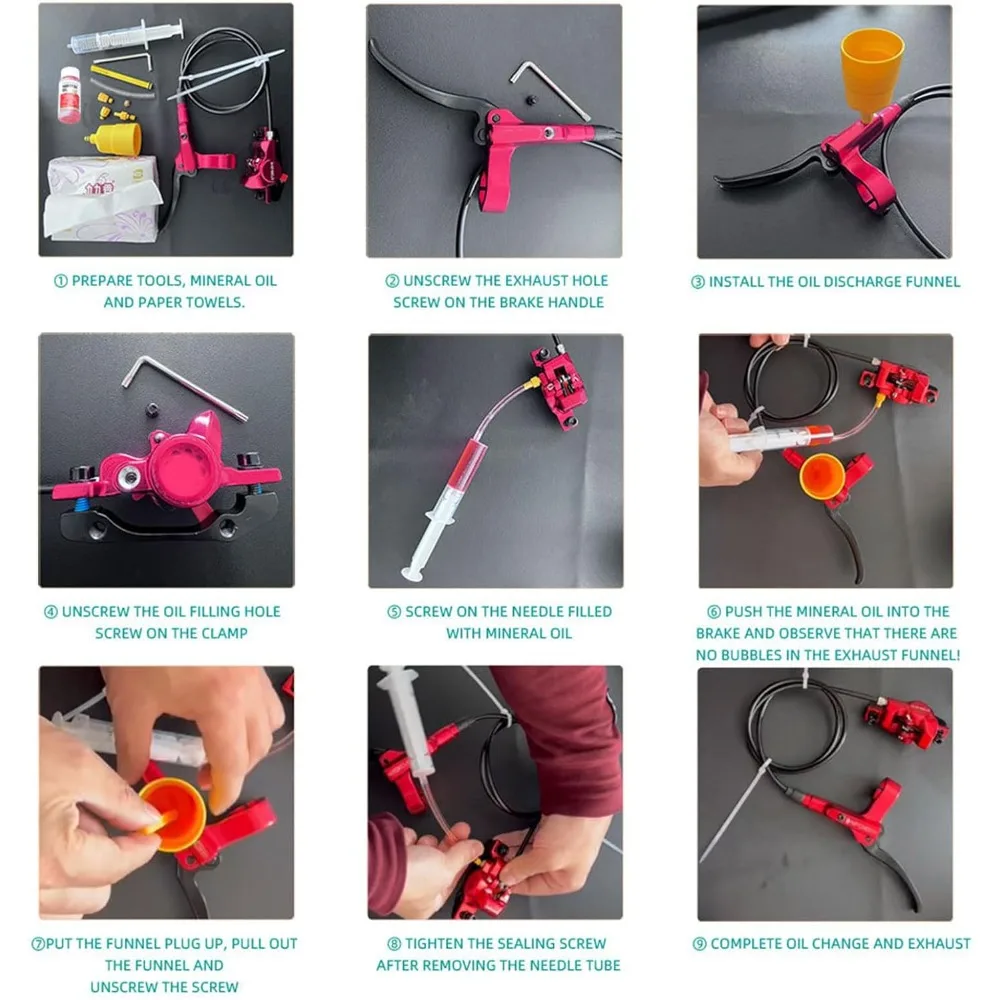 ① PREPARE TOOLS, MINERAL OIL AND PAPER TOWELS.

② UNSCREW THE EXHAUST HOLE SCREW ON THE BRAKE HANDLE

③ INSTALL THE OIL DISCHARGE FUNNEL

④ UNSCREW THE OIL FILLING HOLE SCREW ON THE CLAMP

⑤ SCREW ON THE NEEDLE FILLED WITH MINERAL OIL

⑥ PUSH THE MINERAL OIL INTO THE BRAKE AND OBSERVE THAT THERE ARE NO BUBBLES IN THE EXHAUST FUNNEL!

⑦PUT THE FUNNEL PLUG UP, PULL OUT THE FUNNEL AND UNSCREW THE SCREW

⑧ TIGHTEN THE SEALING SCREW AFTER REMOVING THE NEEDLE TUBE

⑨ COMPLETE OIL CHANGE AND EXHAUST