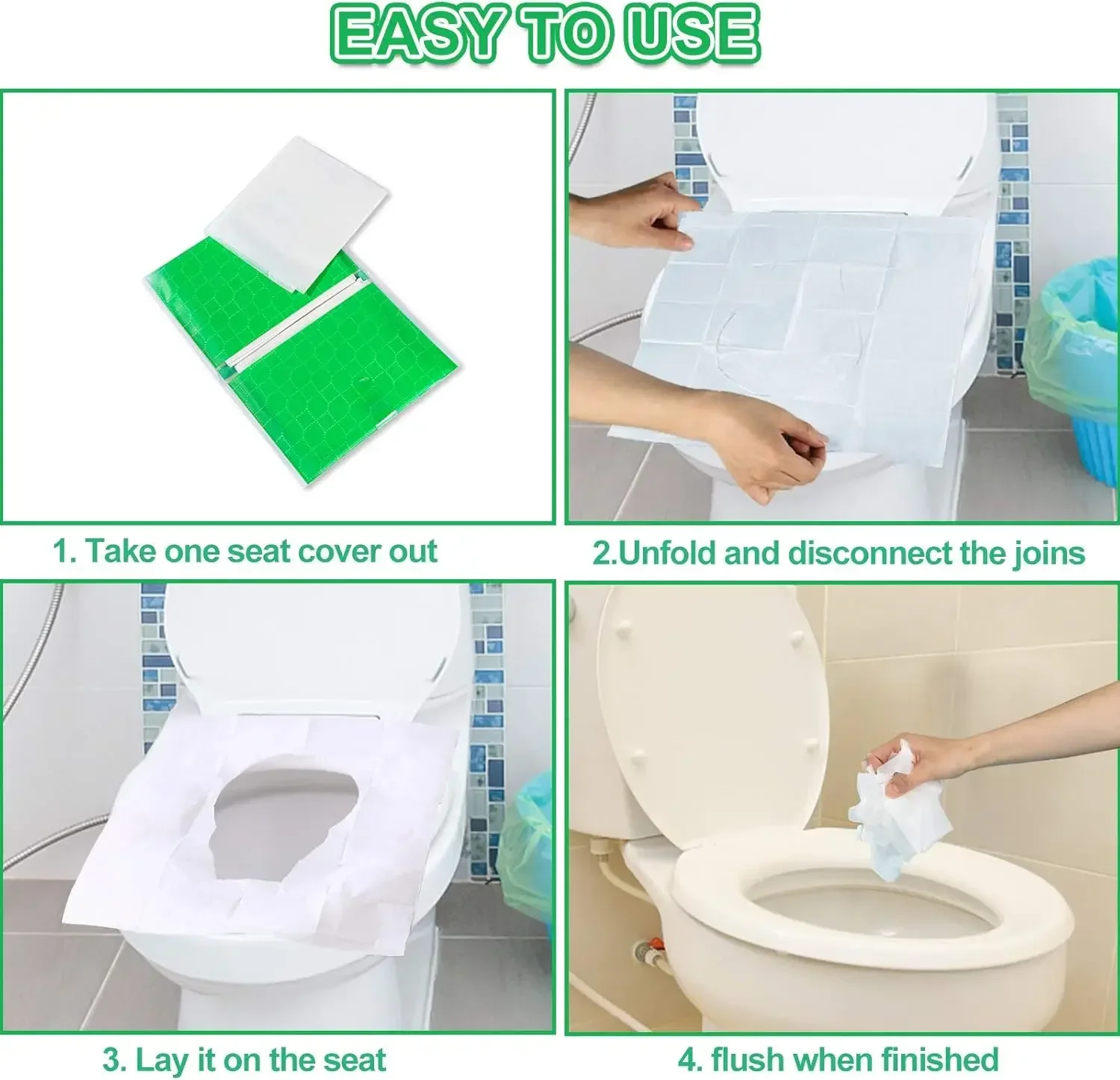 EASY TO USE

1. Take one seat cover out

2.Unfold and disconnect the joins

3. Lay it on the seat

4. flush when finished