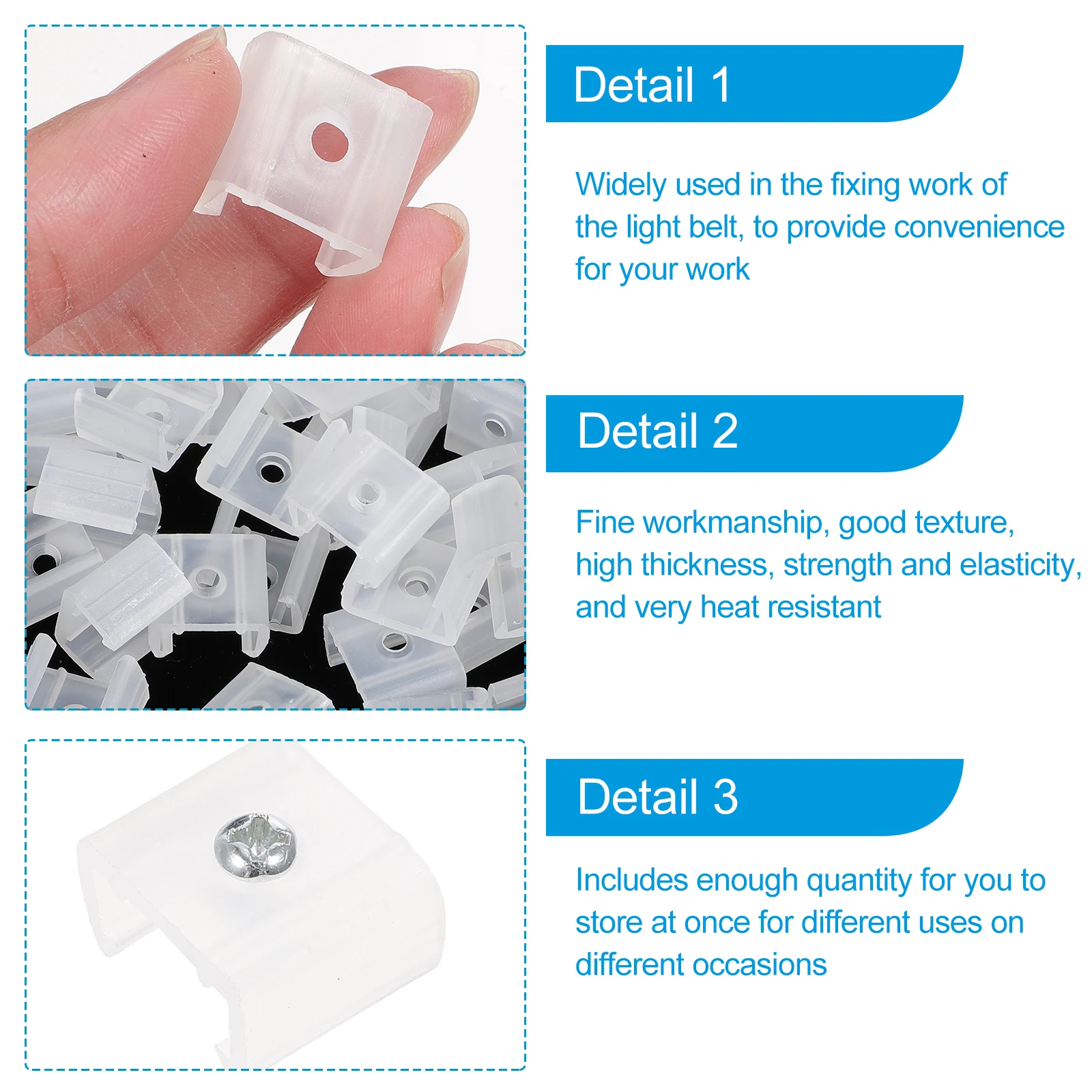 Detail 1

Widely used in the fixing work of the light belt, to provide convenience for your work

Detail 2

Fine workmanship, good texture, high thickness, strength and elasticity, and very heat resistant

Detail 3

Includes enough quantity for you to store at once for different uses on different occasions