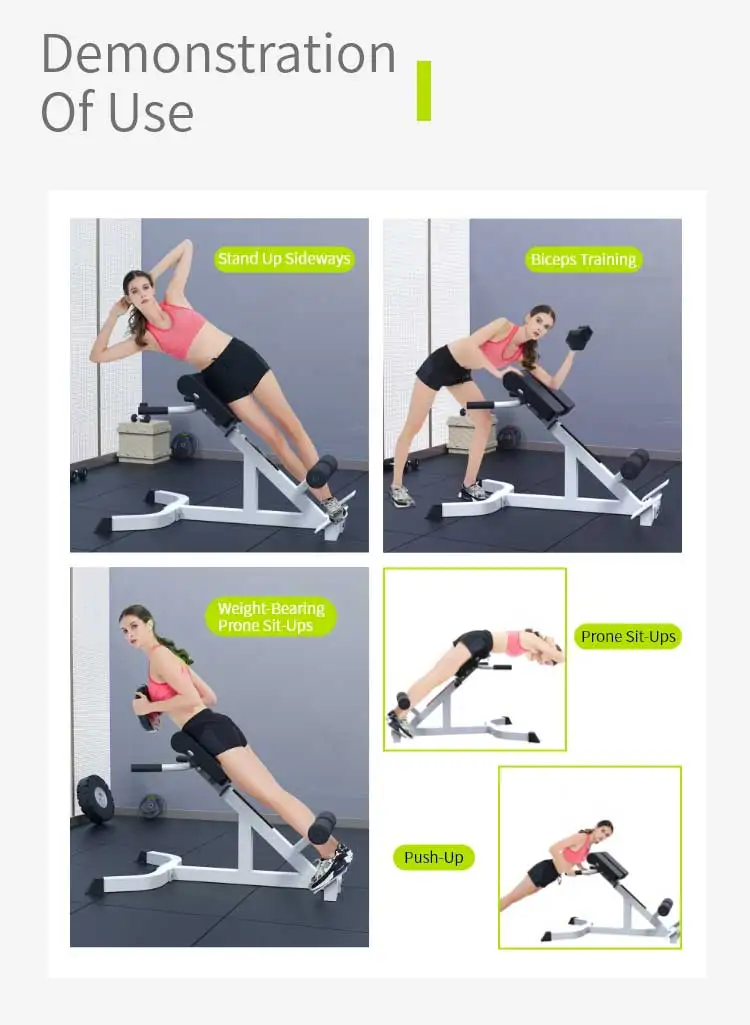 Demonstration Of Use

Stand Up Sideways

Biceps Training

Weight-Bearing Prone Sit-Ups

Prone Sit-Ups

Push-Up