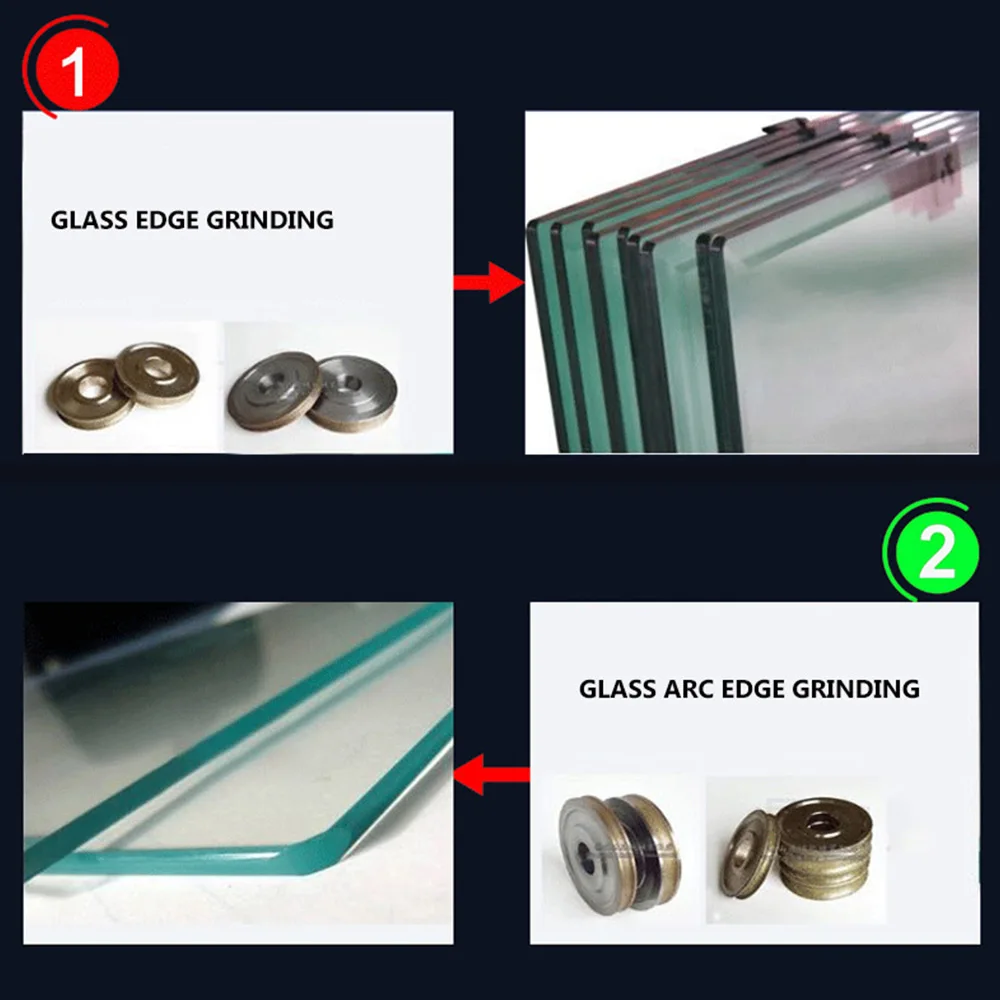 1

GLASS EDGE GRINDING

2

GLASS ARC EDGE GRINDING