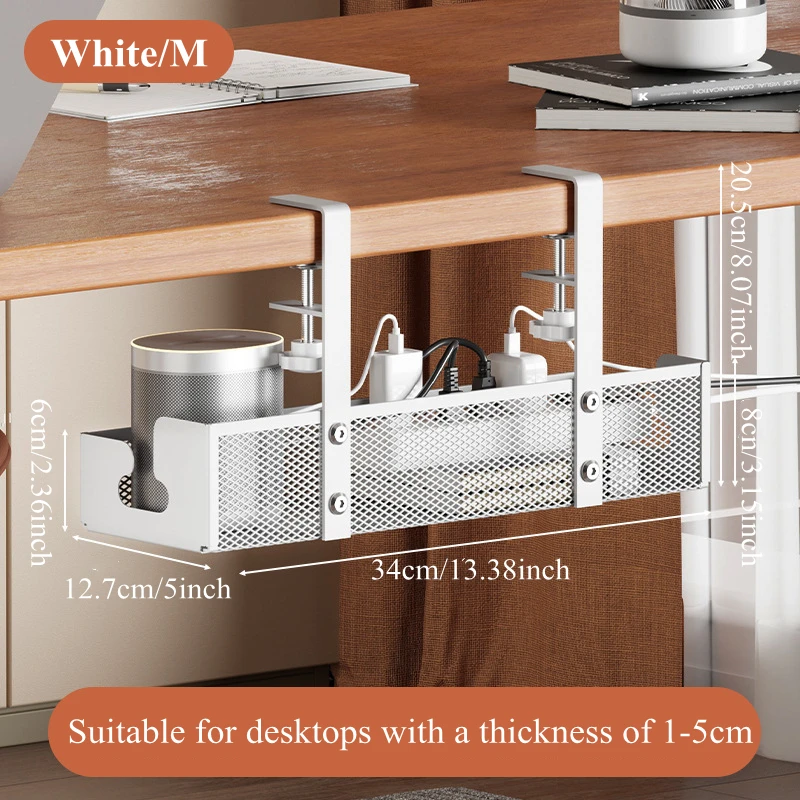 White/M

20.5cm/8.07inch

8cm/3.15inch

6cm/2.36inch

12.7cm/5inch

34cm/13.38inch

Suitable for desktops with a thickness of 1-5cm