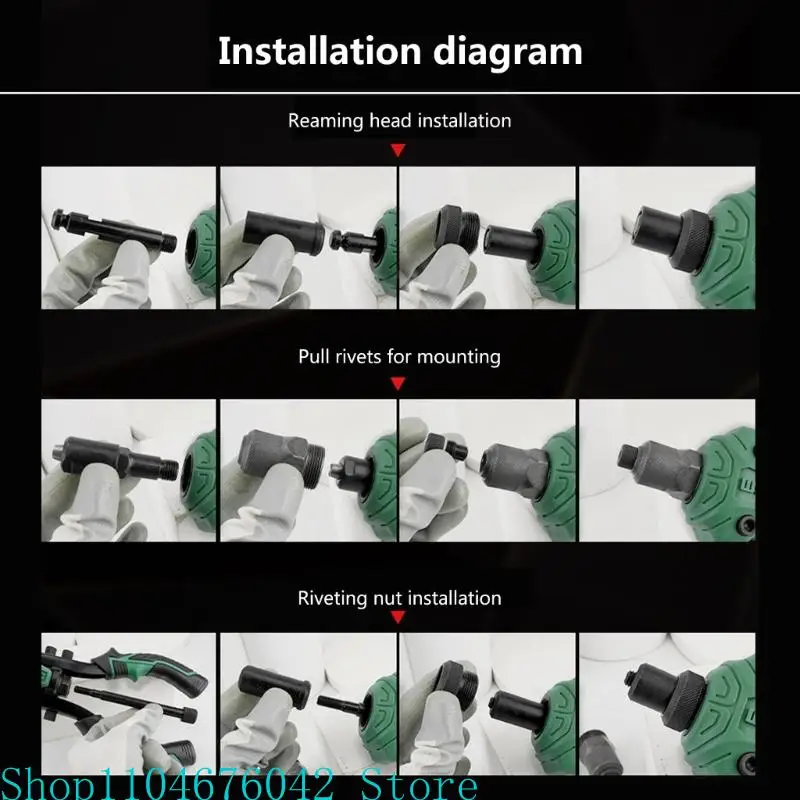 Installation diagram

Reaming head installation

Pull rivets for mounting

Riveting nut installation

Shop1104676042 Store