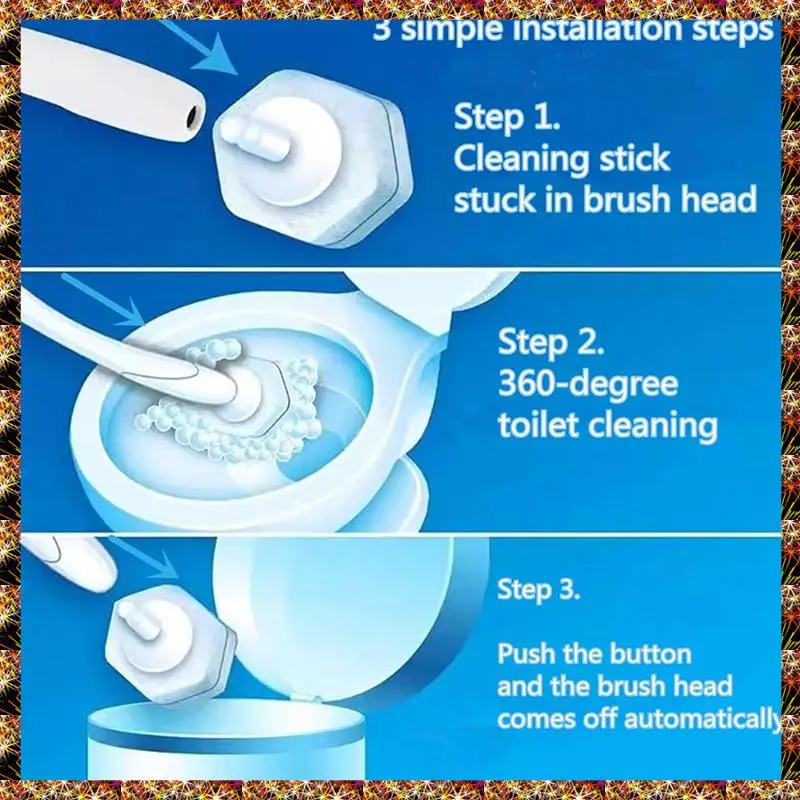 3 simple installation steps

Step 1.
Cleaning stick stuck in brush head

Step 2.
360-degree toilet cleaning

Step 3.

Push the button and the brush head comes off automatically