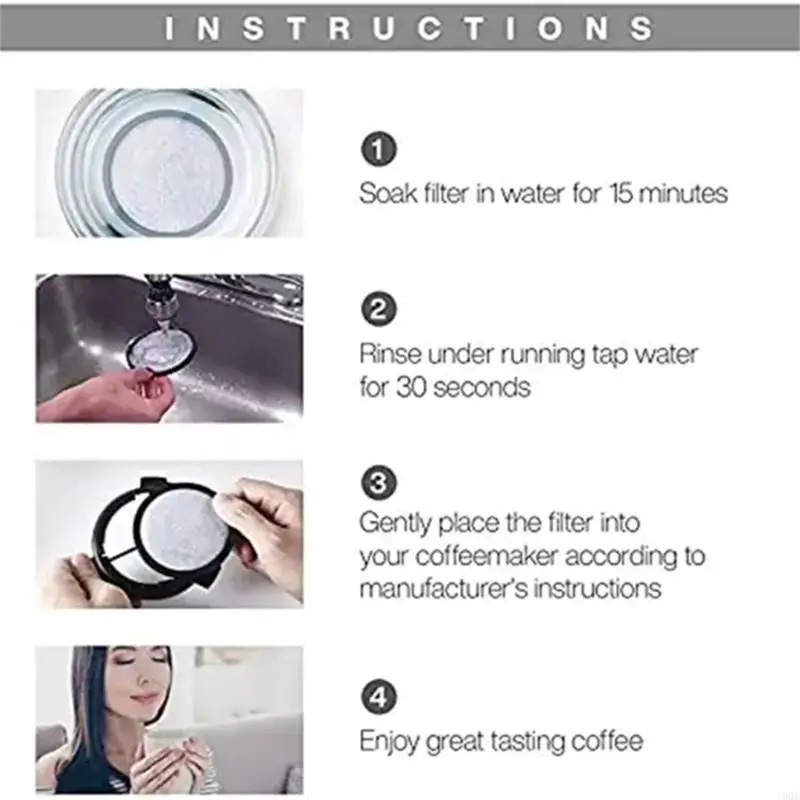 INSTRUCTIONS

1
Soak filter in water for 15 minutes

2
Rinse under running tap water for 30 seconds

3
Gently place the filter into your coffeemaker according to manufacturer's instructions

4
Enjoy great tasting coffee