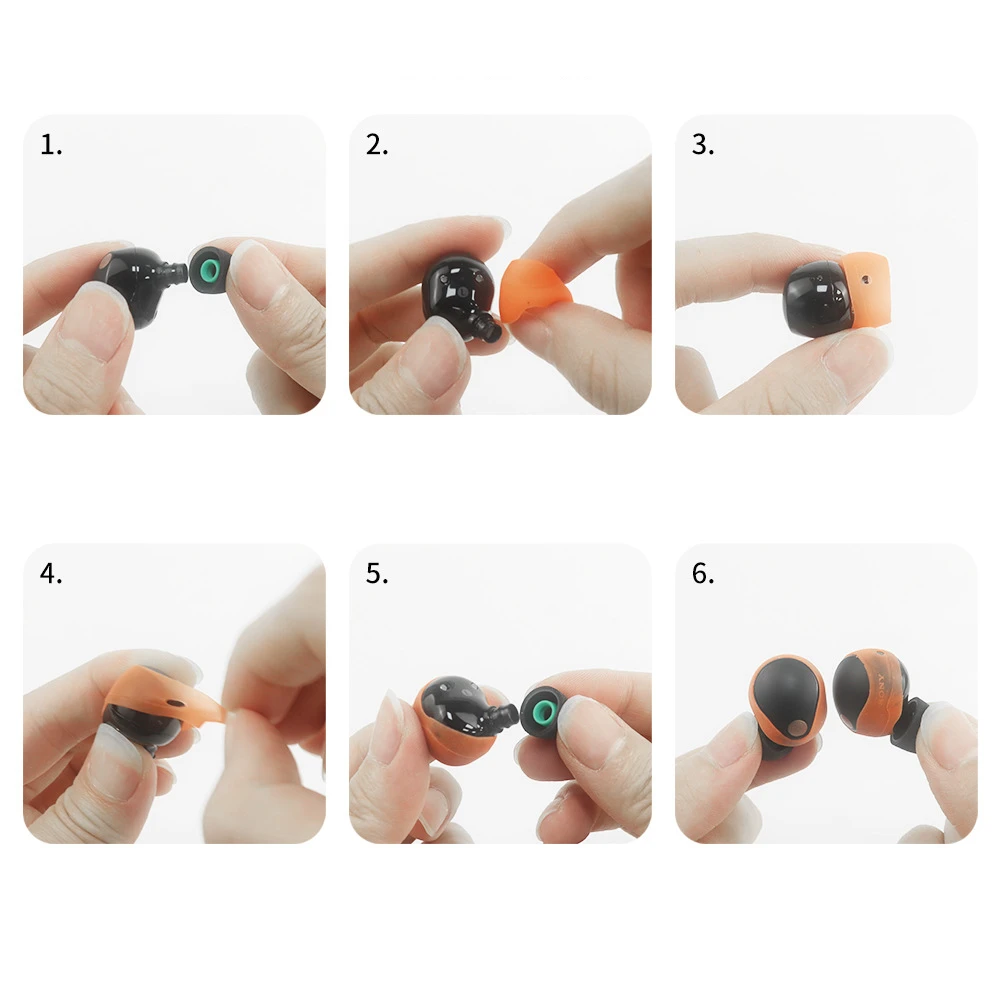 1.

2.

3.

4.

5.

6.

SONY