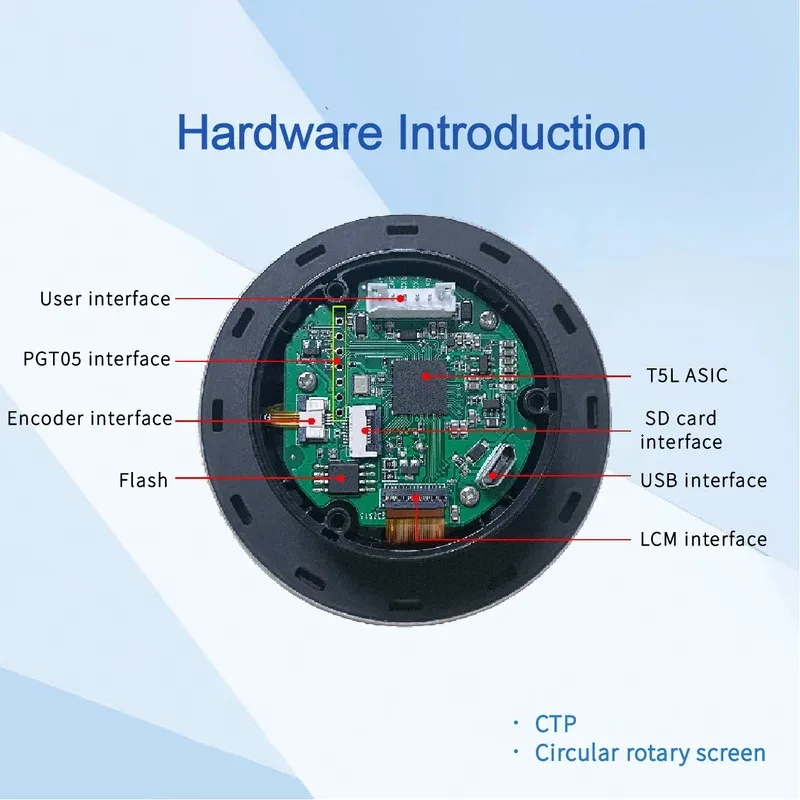 Hardware Introduction

User interface

PGT05 interface

Encoder interface

Flash

T5L ASIC

SD card interface

USB interface

LCM interface

· CTP
· Circular rotary screen