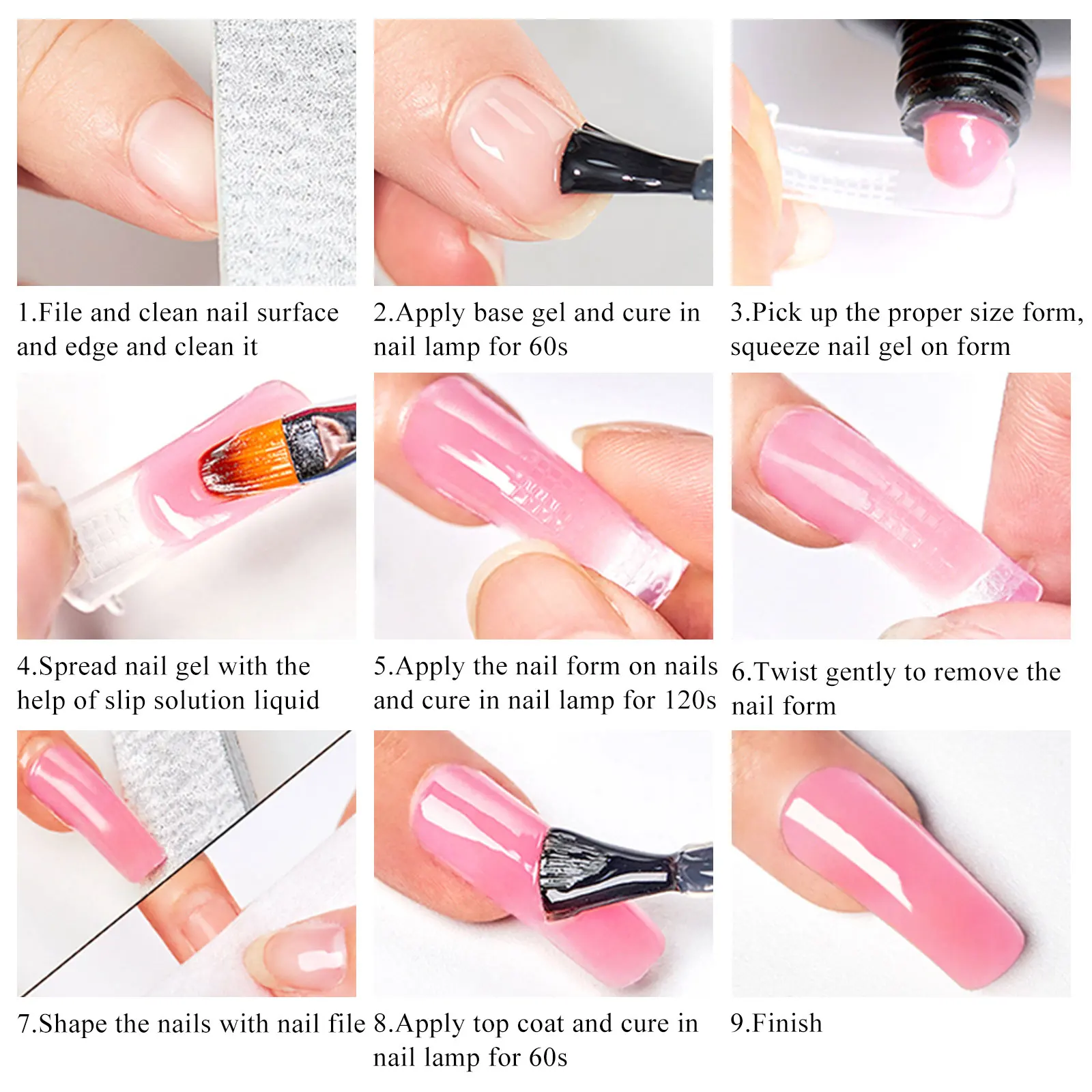 1.File and clean nail surface and edge and clean it

2.Apply base gel and cure in nail lamp for 60s

3.Pick up the proper size form, squeeze nail gel on form

4.Spread nail gel with the help of slip solution liquid

5.Apply the nail form on nails and cure in nail lamp for 120s

6.Twist gently to remove the nail form

7.Shape the nails with nail file

8.Apply top coat and cure in nail lamp for 60s

9.Finish