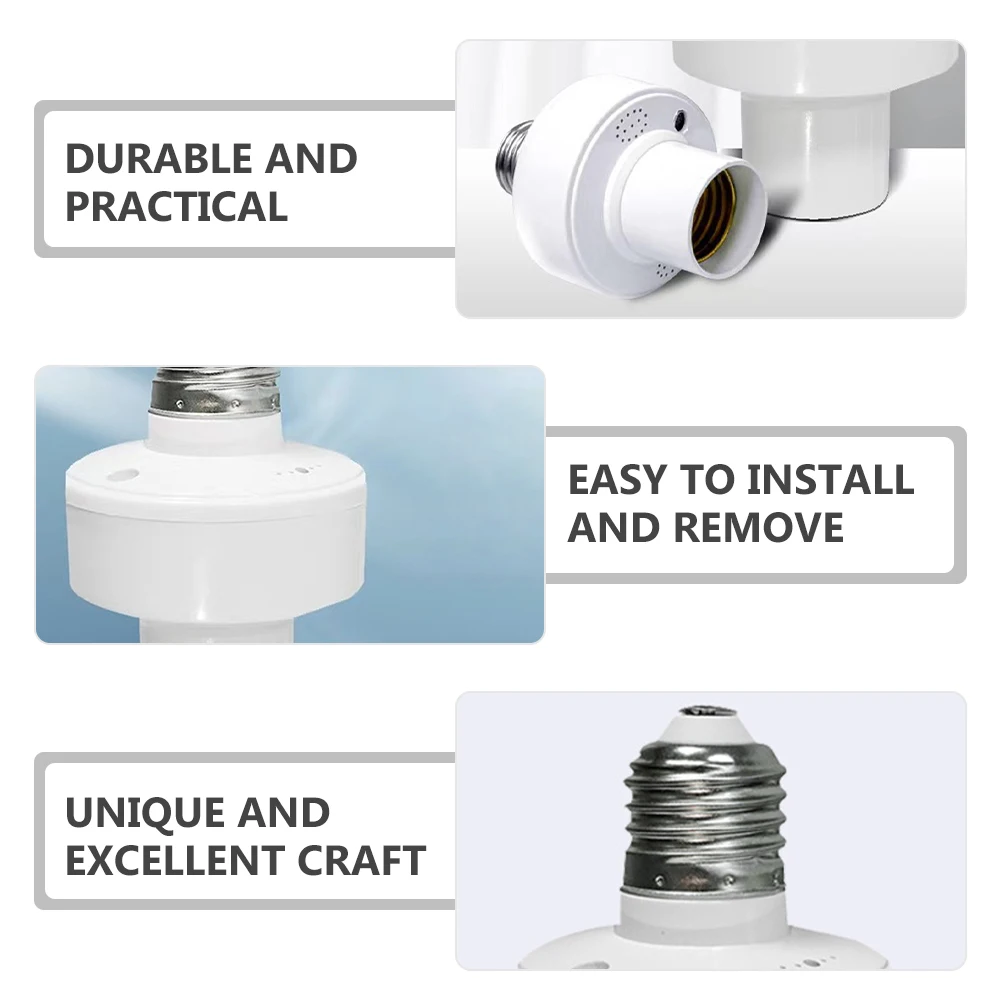 DURABLE AND PRACTICAL

EASY TO INSTALL AND REMOVE

UNIQUE AND EXCELLENT CRAFT