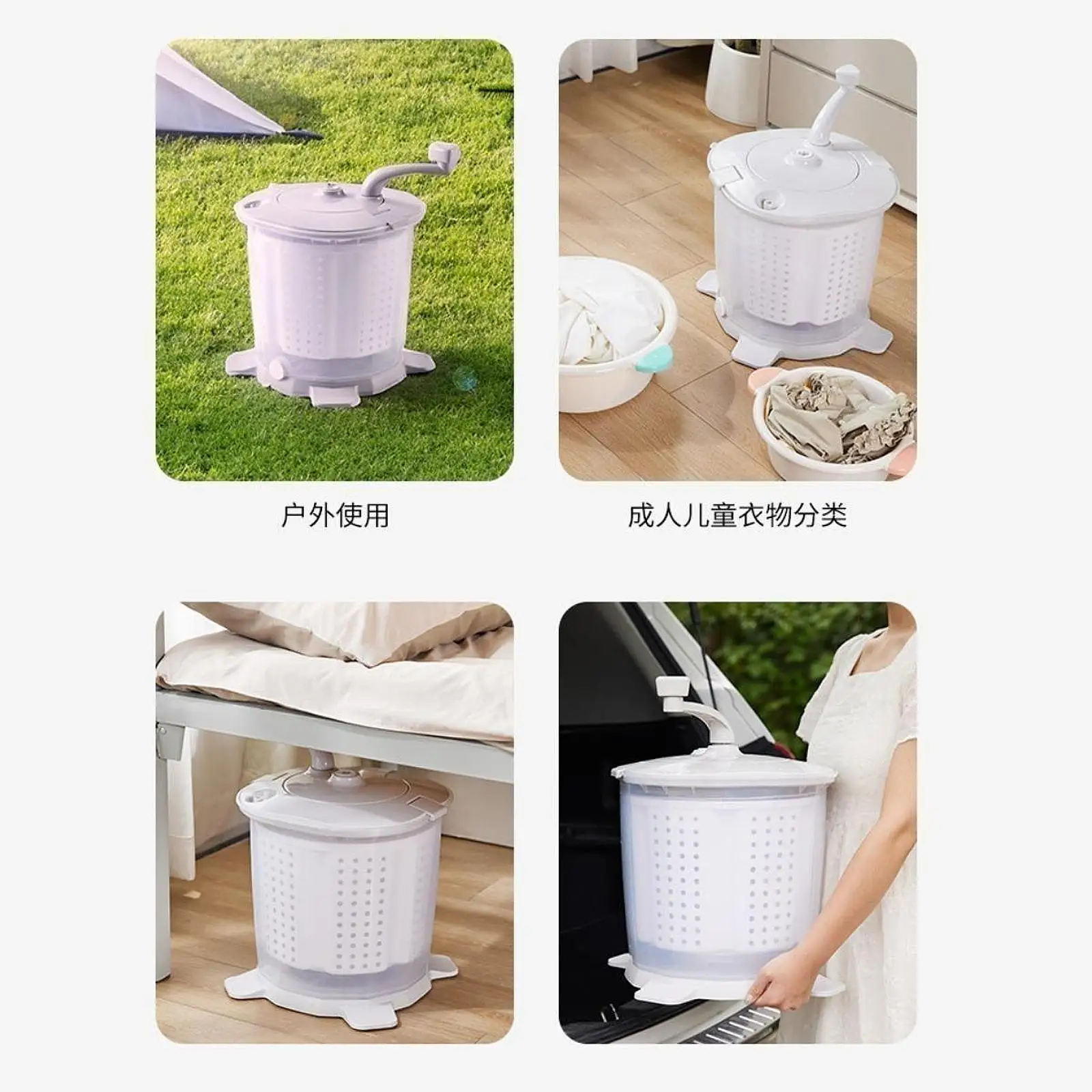 户外使用

成人儿童衣物分类