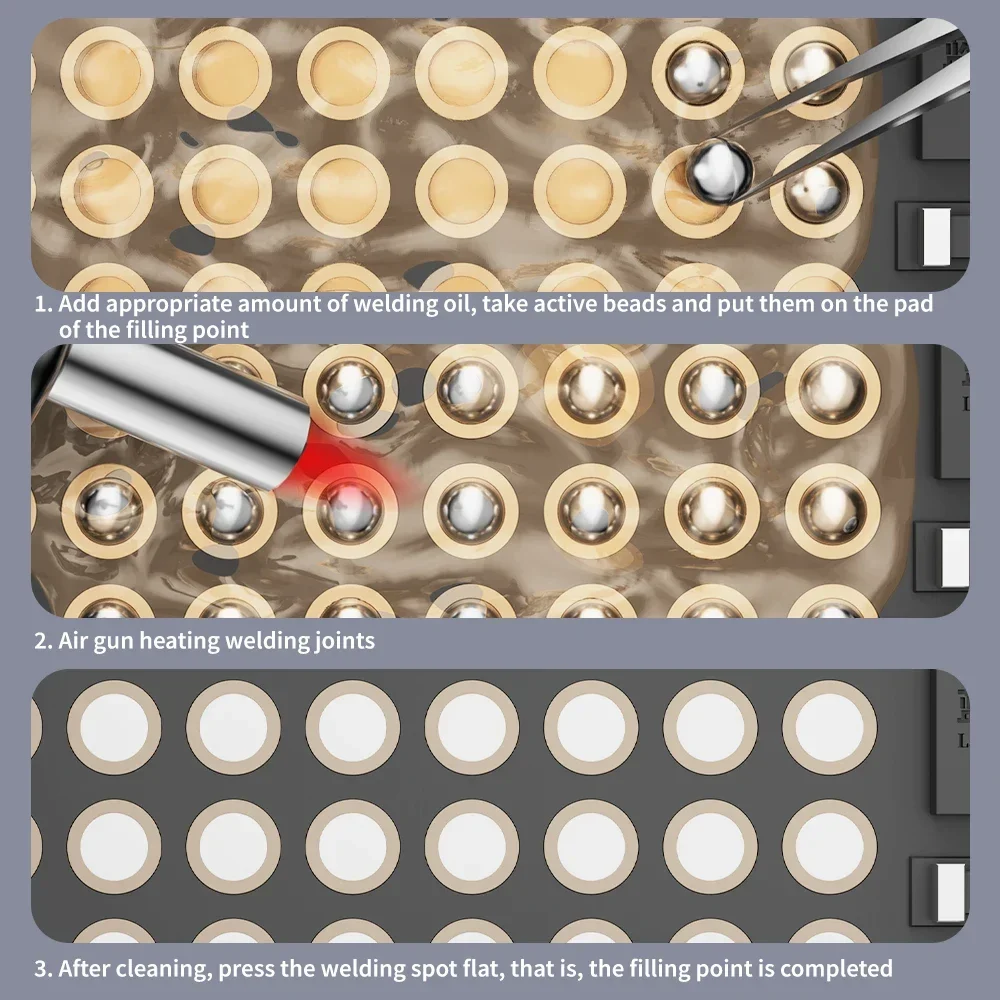 1. Add appropriate amount of welding oil, take active beads and put them on the pad of the filling point

2. Air gun heating welding joints

3. After cleaning, press the welding spot flat, that is, the filling point is completed