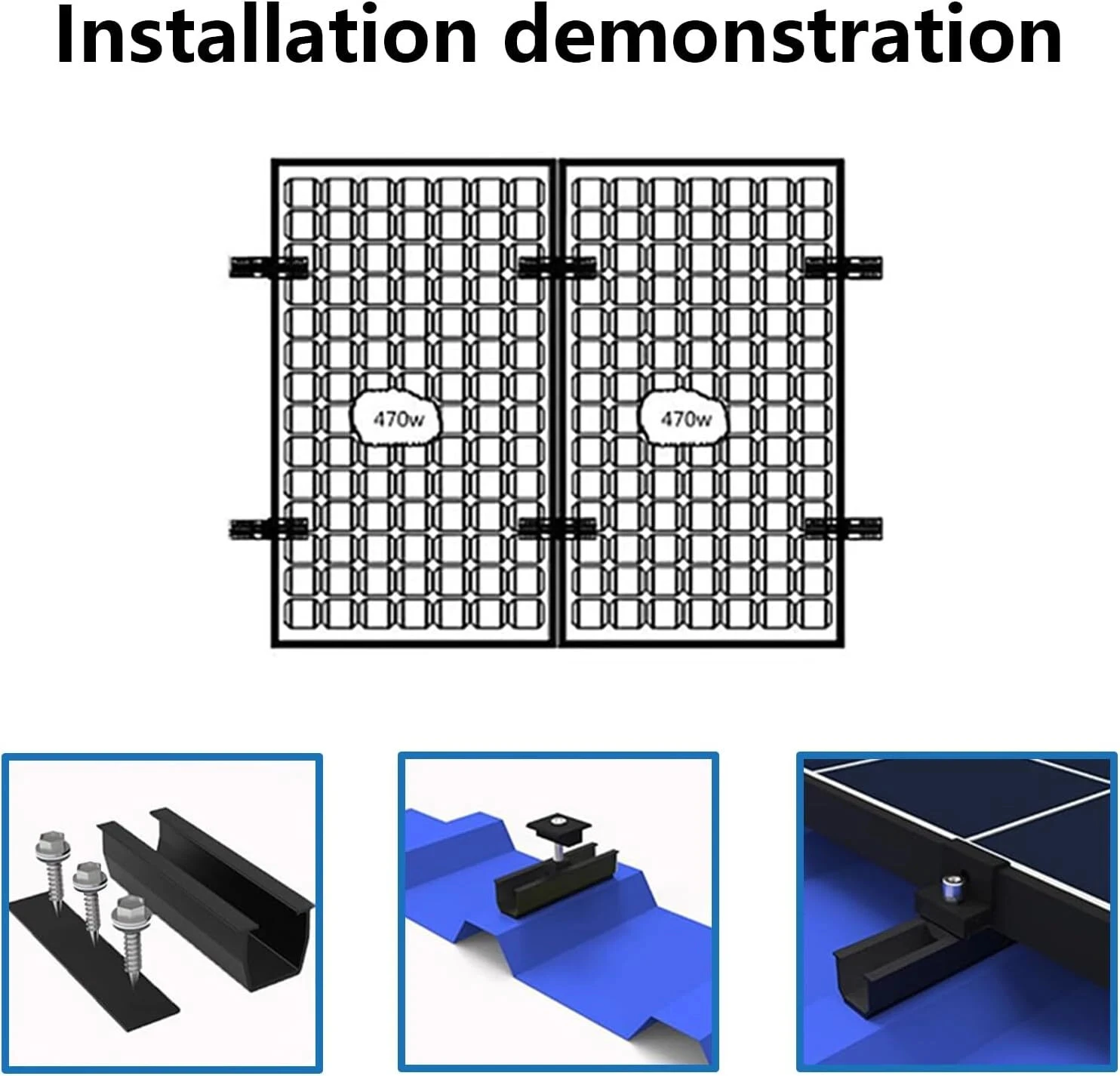 Installation demonstration

470w

470w