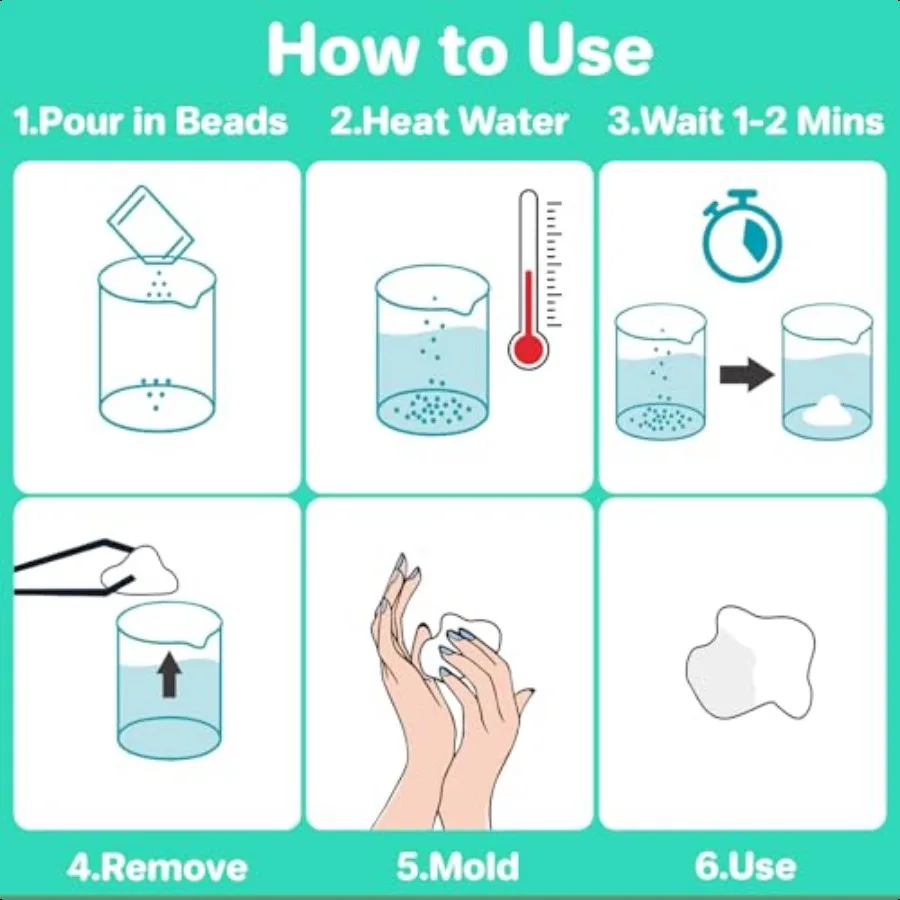 How to Use

1.Pour in Beads

2.Heat Water

3.Wait 1-2 Mins

4.Remove

5.Mold

6.Use