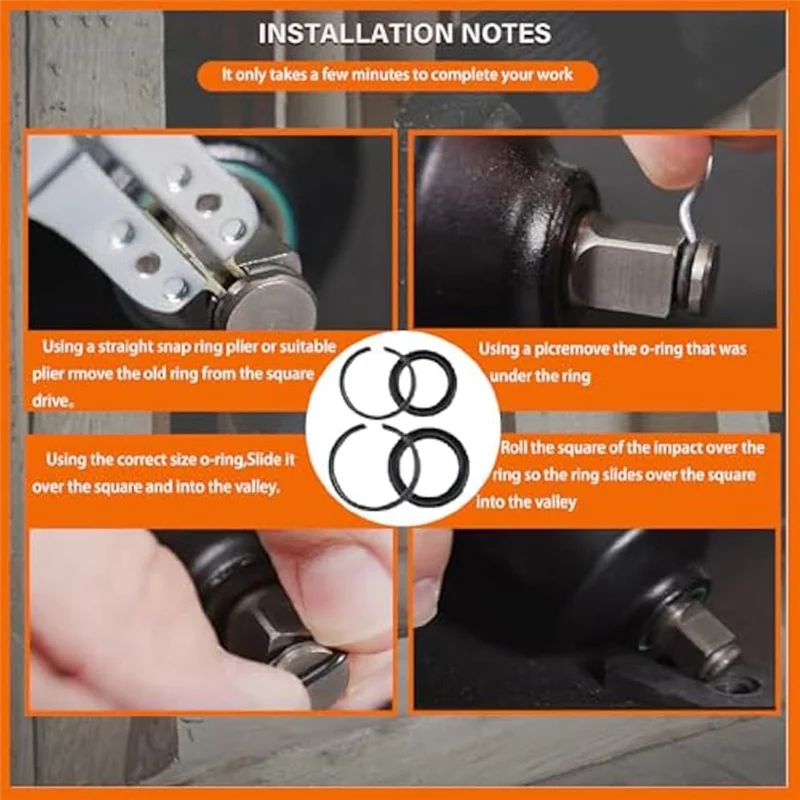 INSTALLATION NOTES

It only takes a few minutes to complete your work

Using a straight snap ring plier or suitable plier rmove the old ring from the square drive.

Using a picremove the o-ring that was under the ring

Using the correct size o-ring,Slide it over the square and into the valley.

Roll the square of the impact over the ring so the ring slides over the square into the valley