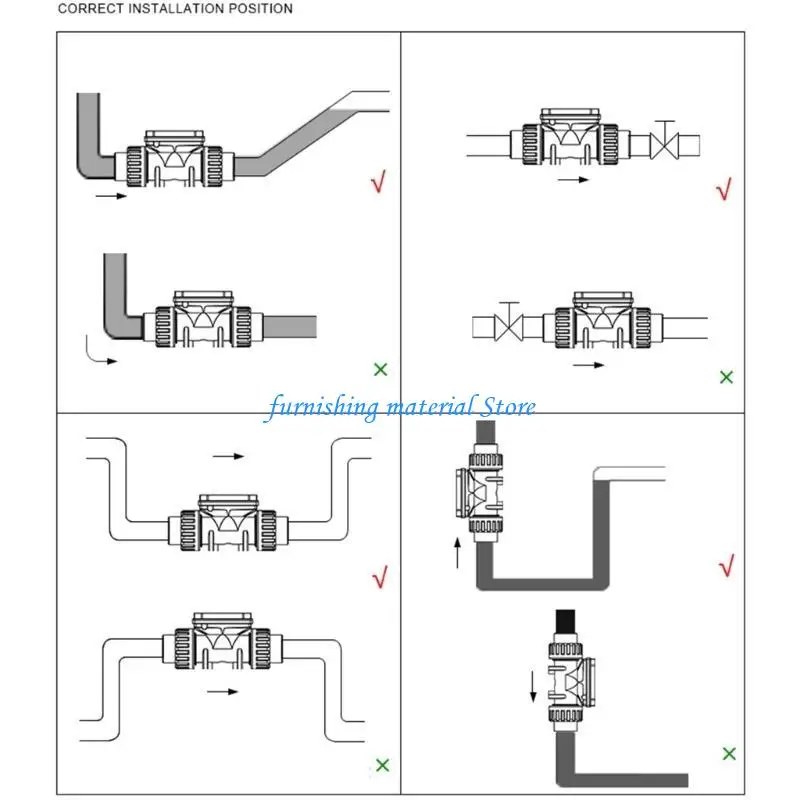 CORRECT INSTALLATION POSITION

√

×

√

×

furnishing material Store

√

×

√

×