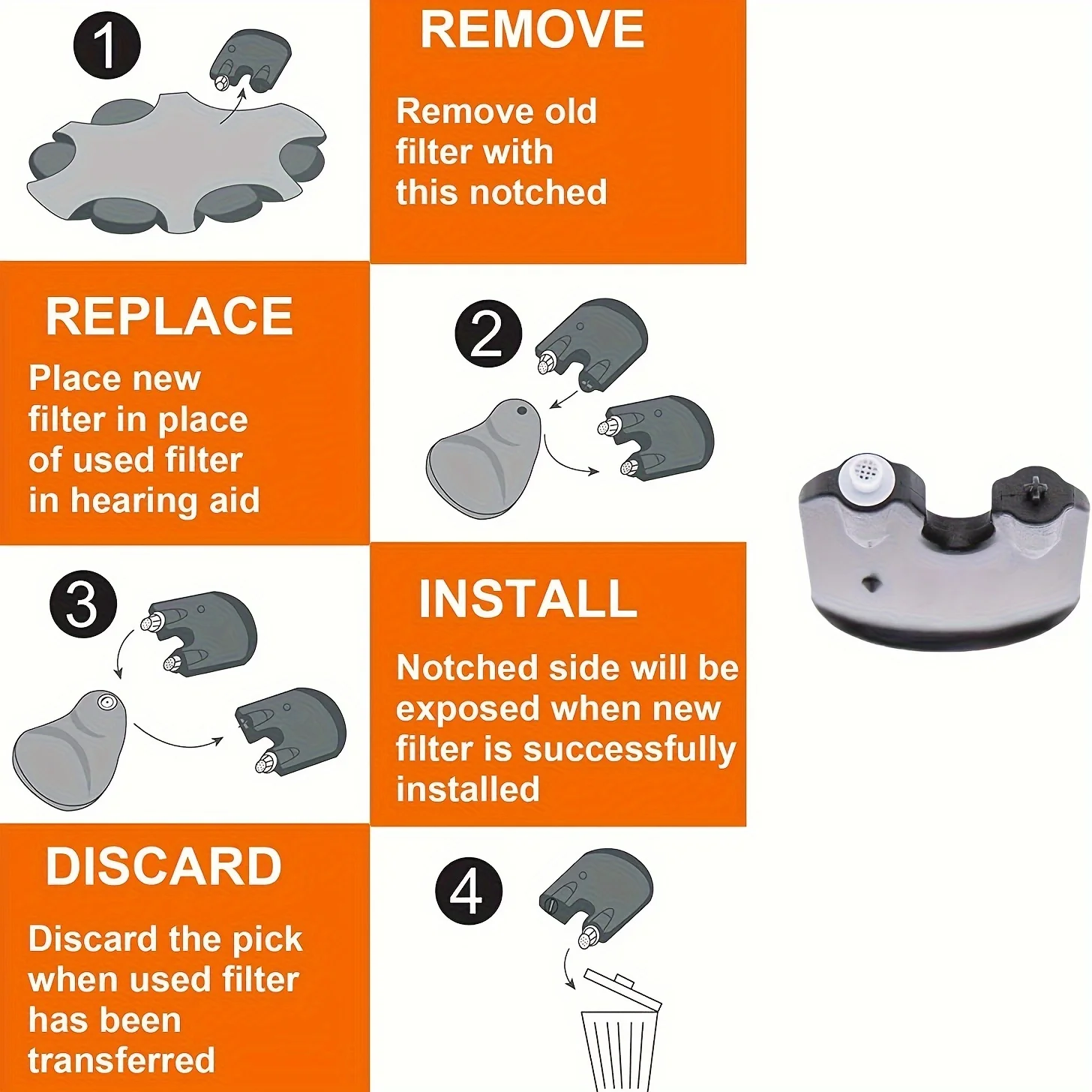 1

REMOVE

Remove old filter with this notched

REPLACE

Place new filter in place of used filter in hearing aid

2

3

INSTALL

Notched side will be exposed when new filter is successfully installed

DISCARD

Discard the pick when used filter has been transferred

4