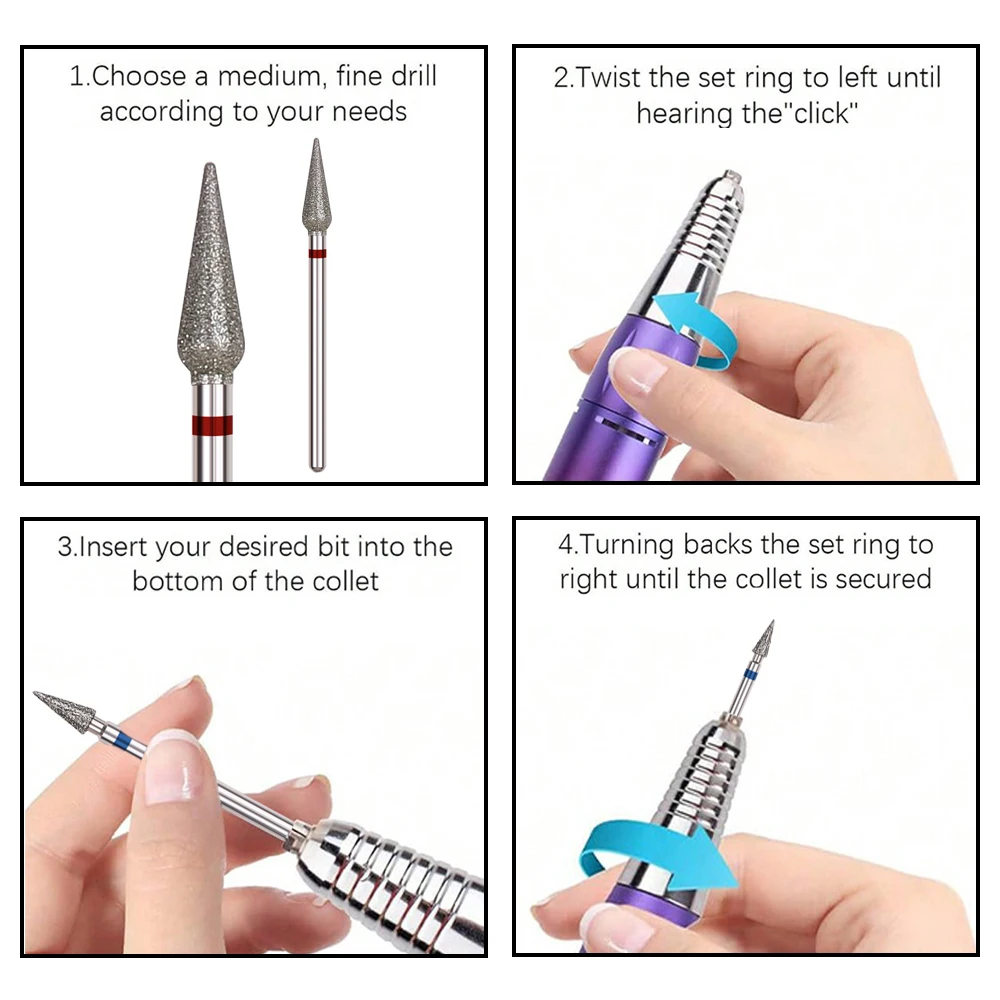 1.Choose a medium, fine drill according to your needs

2.Twist the set ring to left until hearing the"click"

3.Insert your desired bit into the bottom of the collet

4.Turning backs the set ring to right until the collet is secured