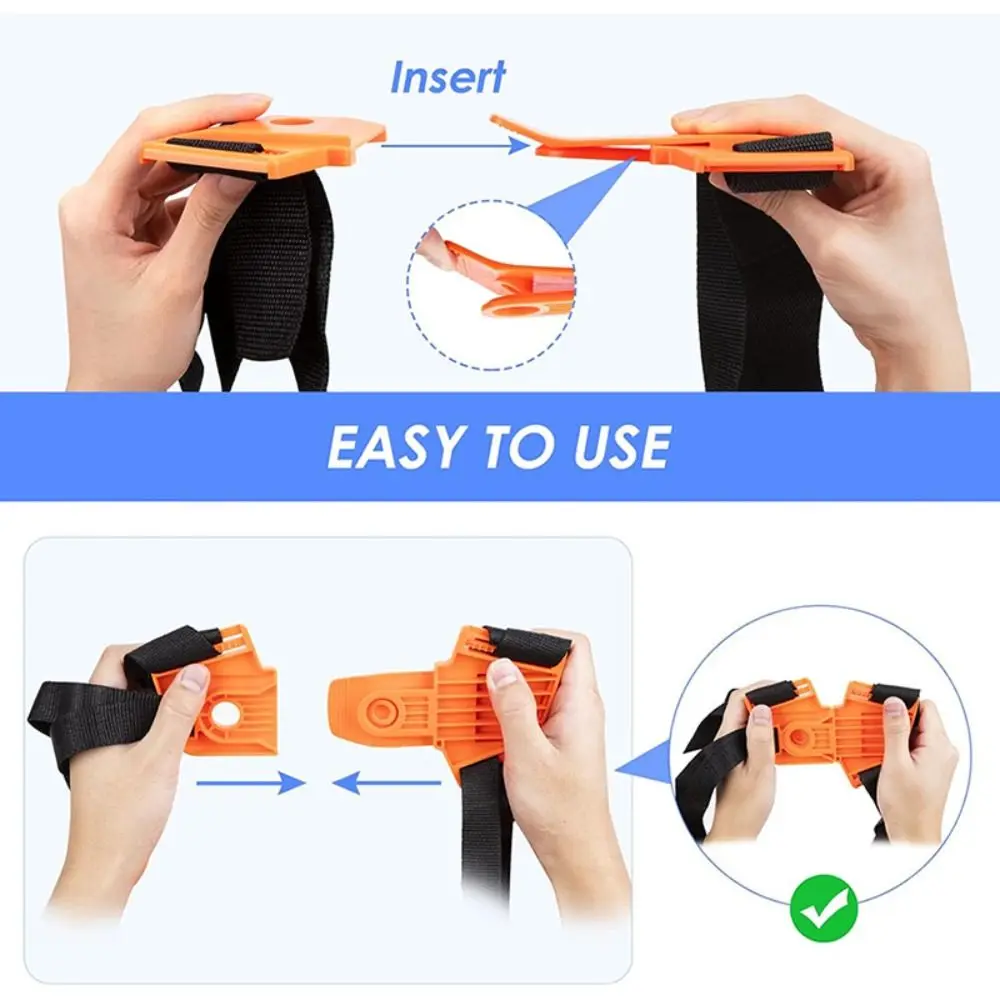 Insert

EASY TO USE