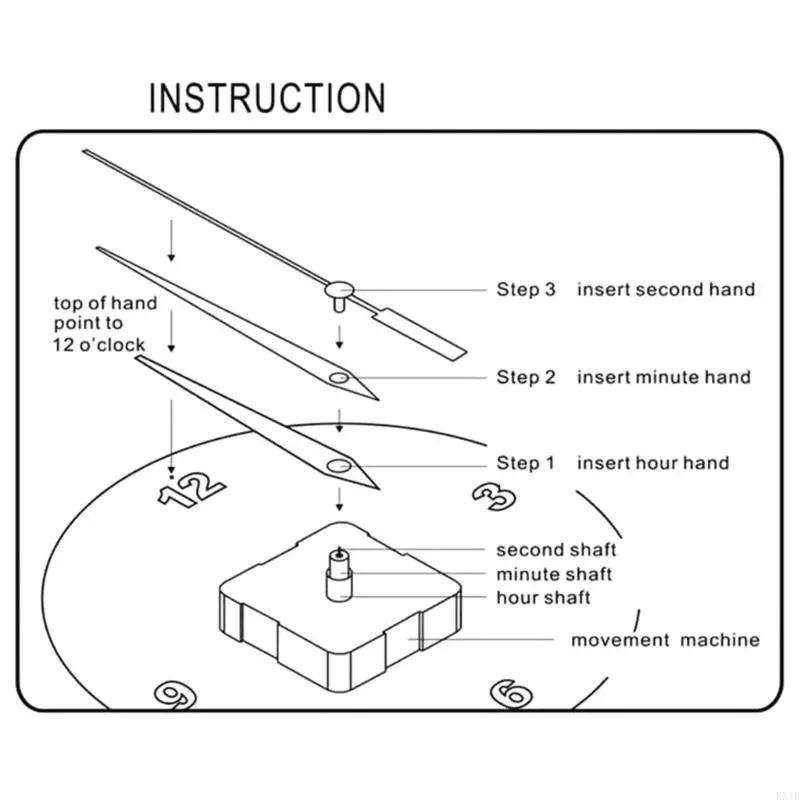 INSTRUCTION

top of hand point to 12 o'clock

Step 3 insert second hand

Step 2 insert minute hand

Step 1 insert hour hand

12

3

second shaft
minute shaft
hour shaft

movement machine

9

6