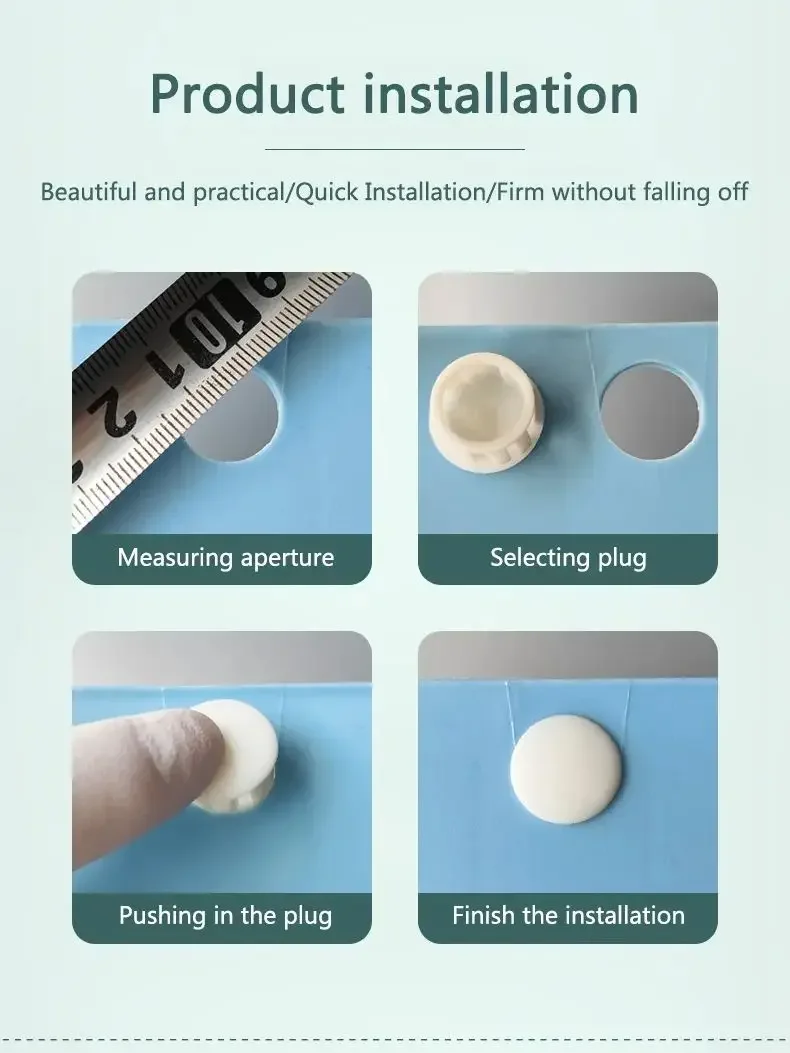 Product installation

Beautiful and practical/Quick Installation/Firm without falling off

9 10 1 2

Measuring aperture

Selecting plug

Pushing in the plug

Finish the installation