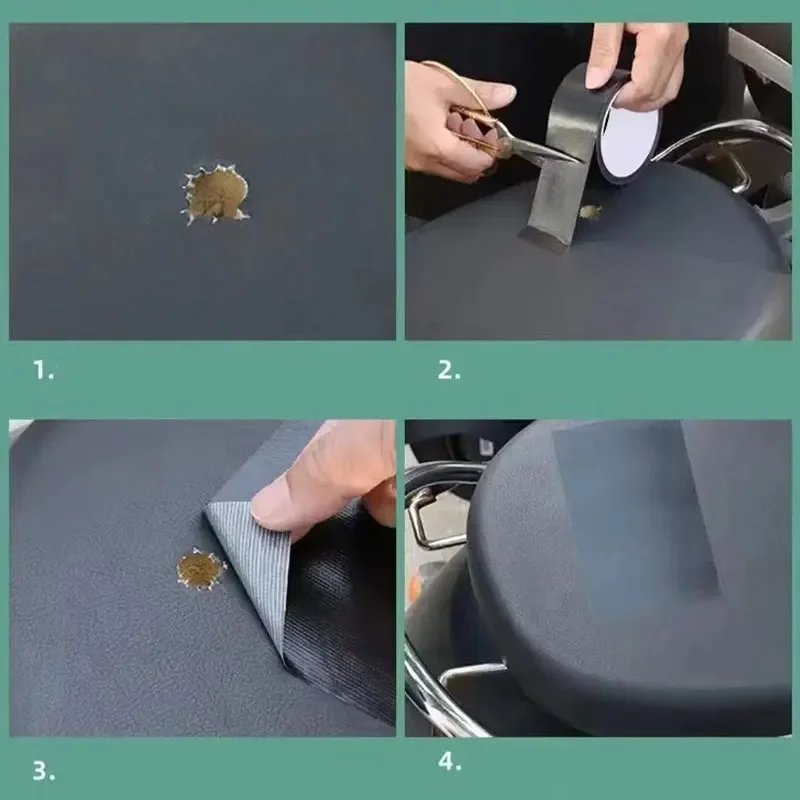 1.

2.

3.

4.