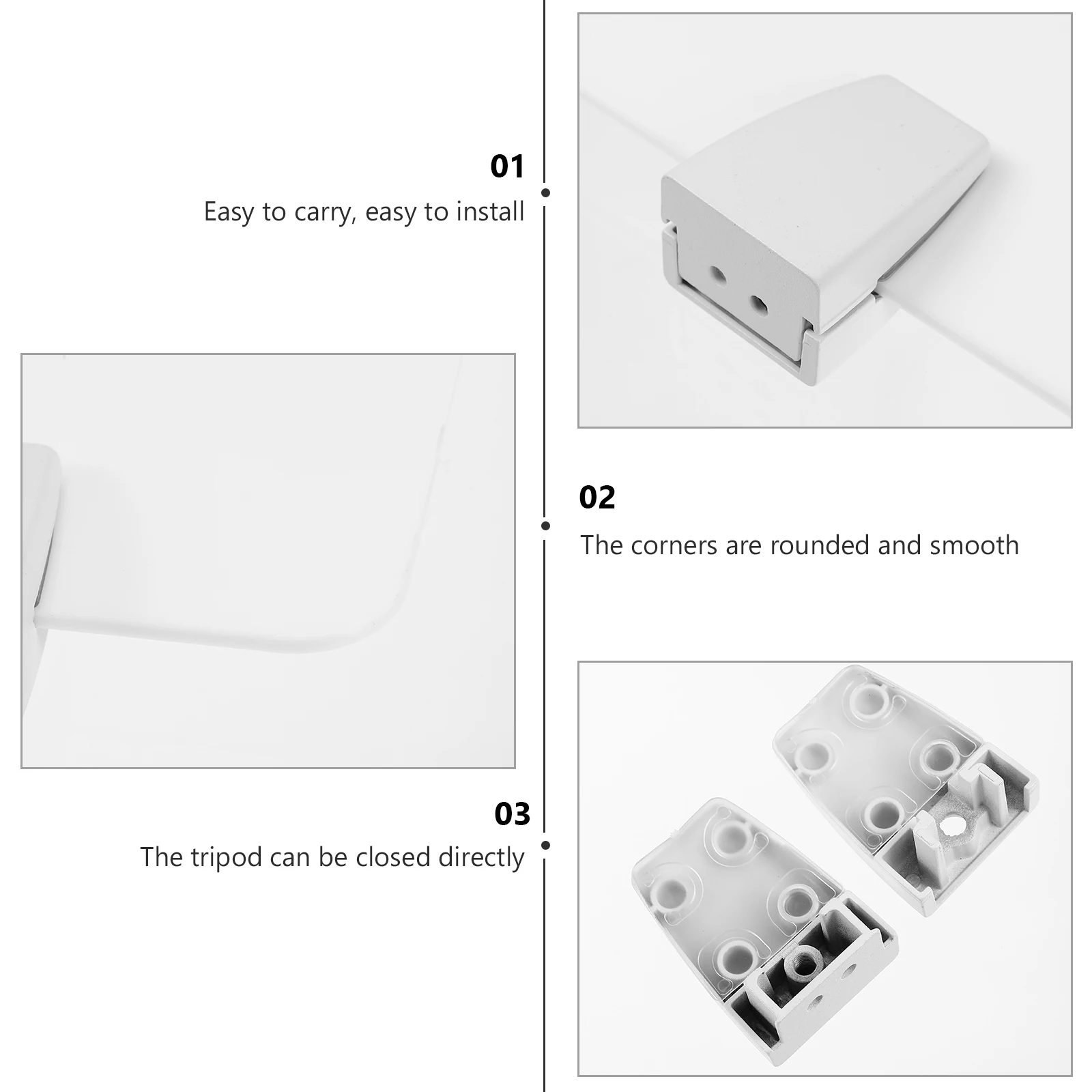 01
Easy to carry, easy to install

02
The corners are rounded and smooth

03
The tripod can be closed directly