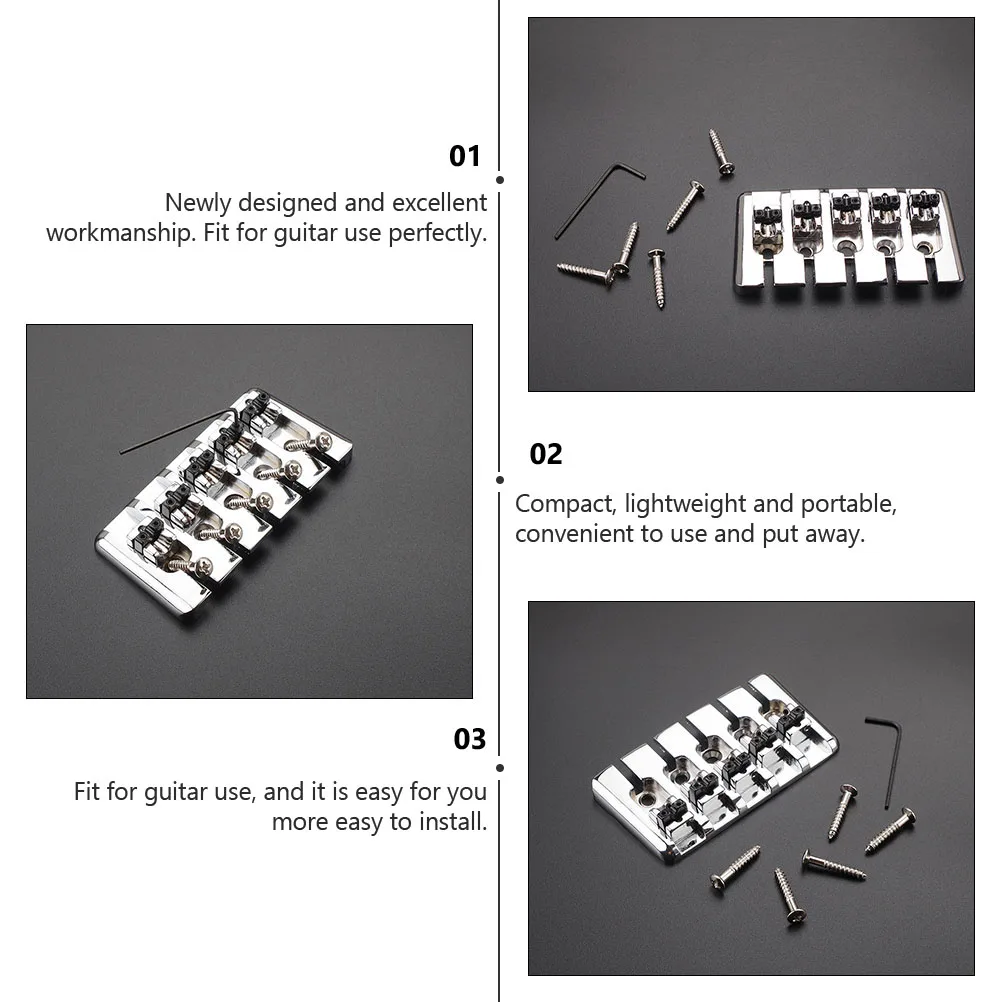 01

Newly designed and excellent workmanship. Fit for guitar use perfectly.

02

Compact, lightweight and portable, convenient to use and put away.

03

Fit for guitar use, and it is easy for you more easy to install.