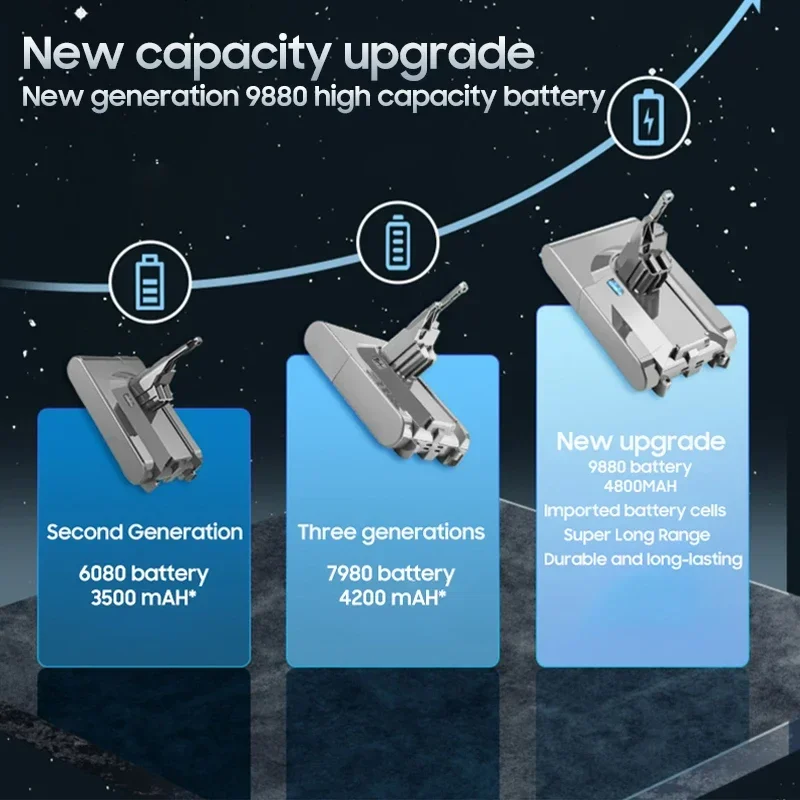 New capacity upgrade
New generation 9880 high capacity battery

Second Generation
6080 battery
3500 mAH*

Three generations
7980 battery
4200 mAH*

New upgrade
9880 battery
4800MAH
Imported battery cells
Super Long Range
Durable and long-lasting