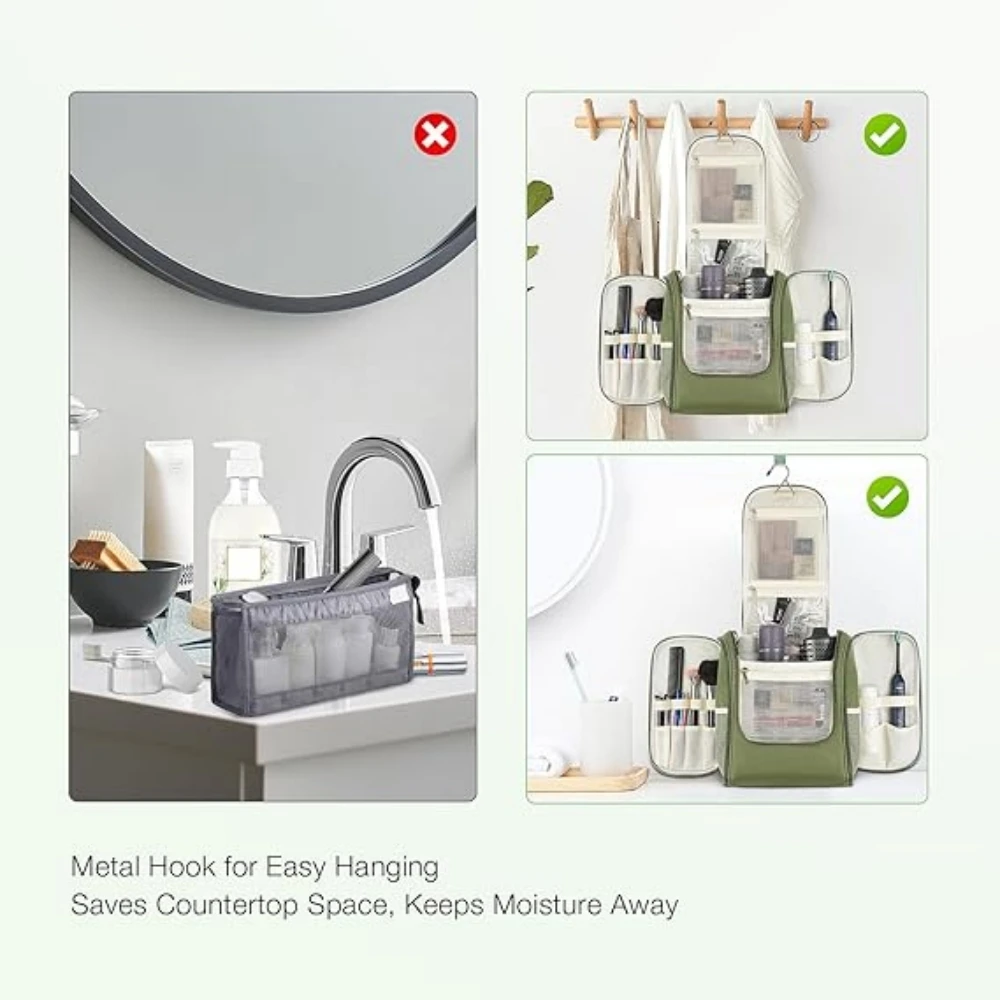 Metal Hook for Easy Hanging
Saves Countertop Space, Keeps Moisture Away