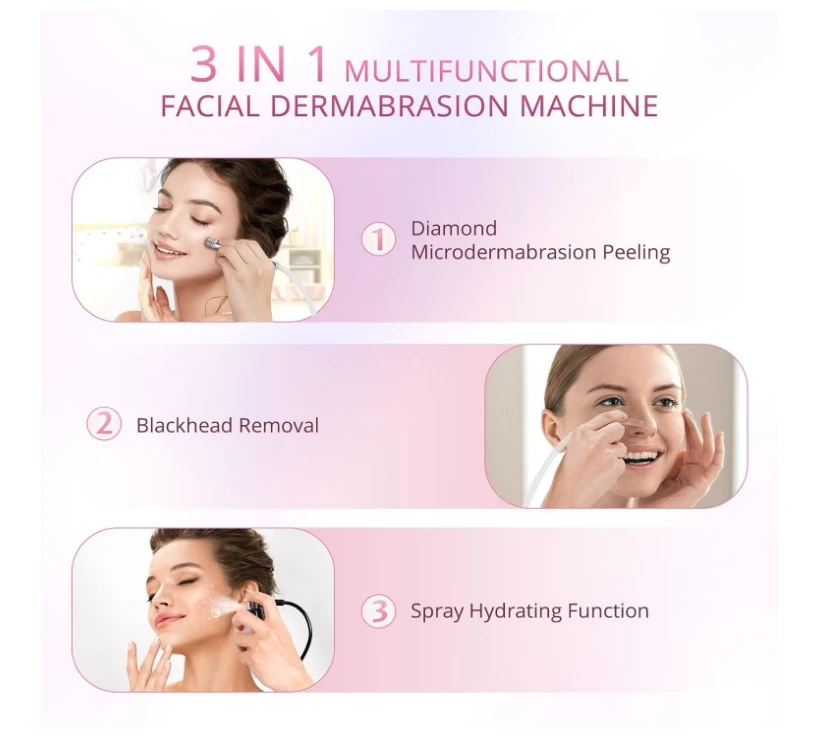 3 IN 1 MULTIFUNCTIONAL
FACIAL DERMABRASION MACHINE

1 Diamond Microdermabrasion Peeling

2 Blackhead Removal

3 Spray Hydrating Function