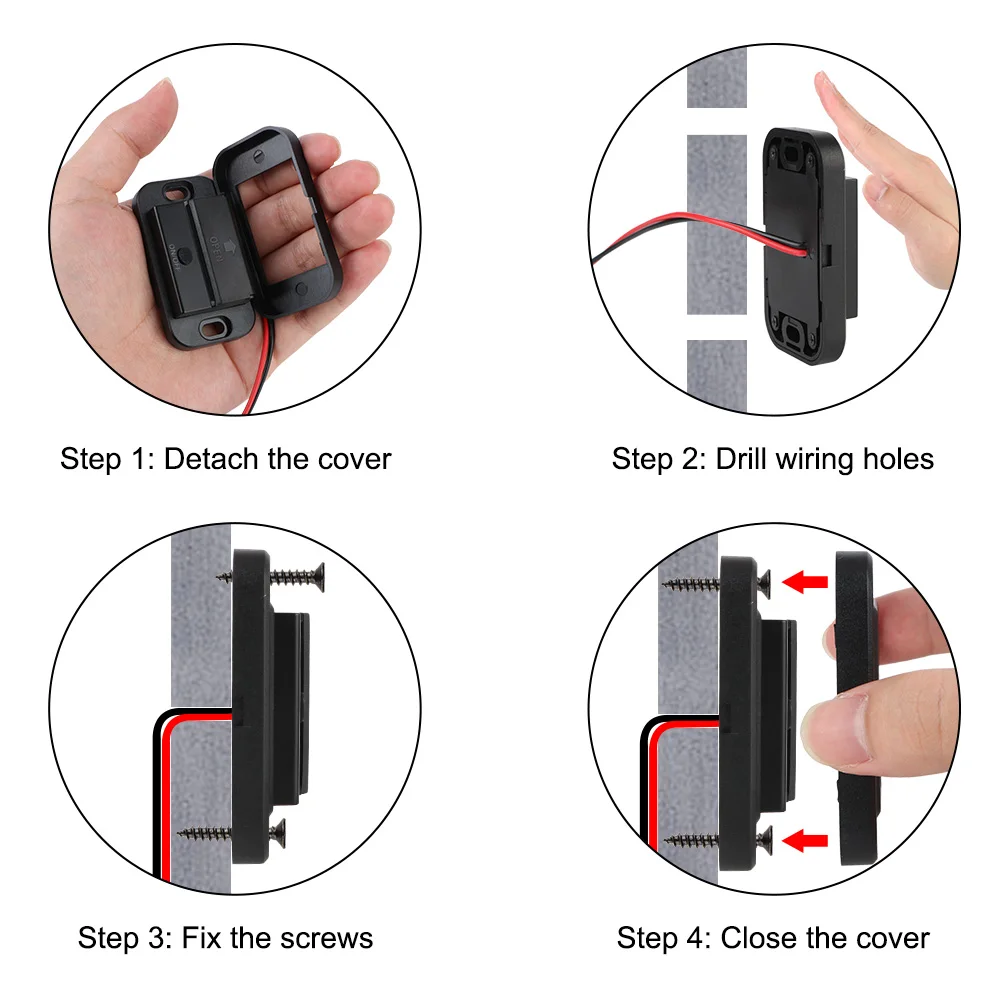 OPEN
Step 1: Detach the cover

Step 2: Drill wiring holes

Step 3: Fix the screws

Step 4: Close the cover