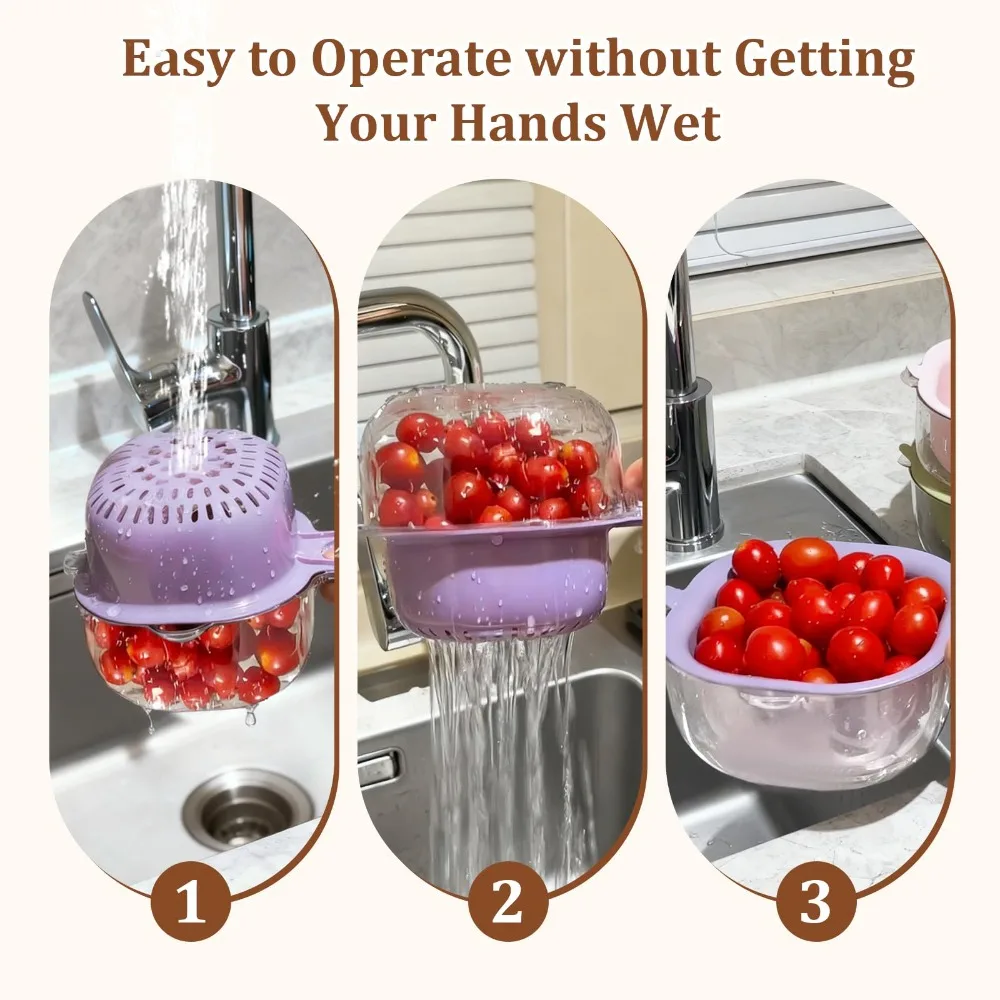 Easy to Operate without Getting Your Hands Wet

1

2

3