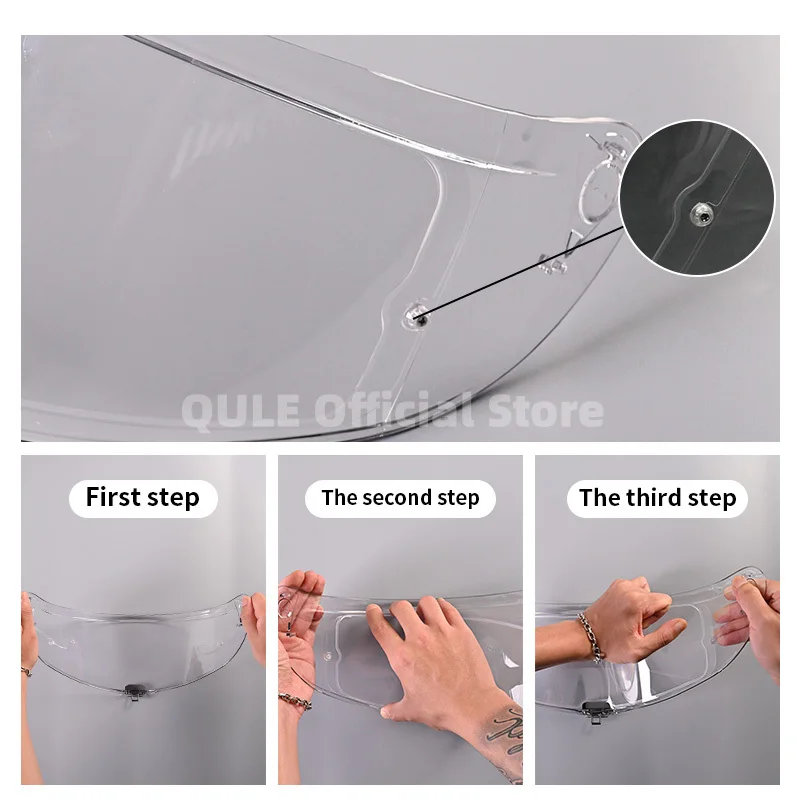 QULE Official Store

First step

The second step

The third step