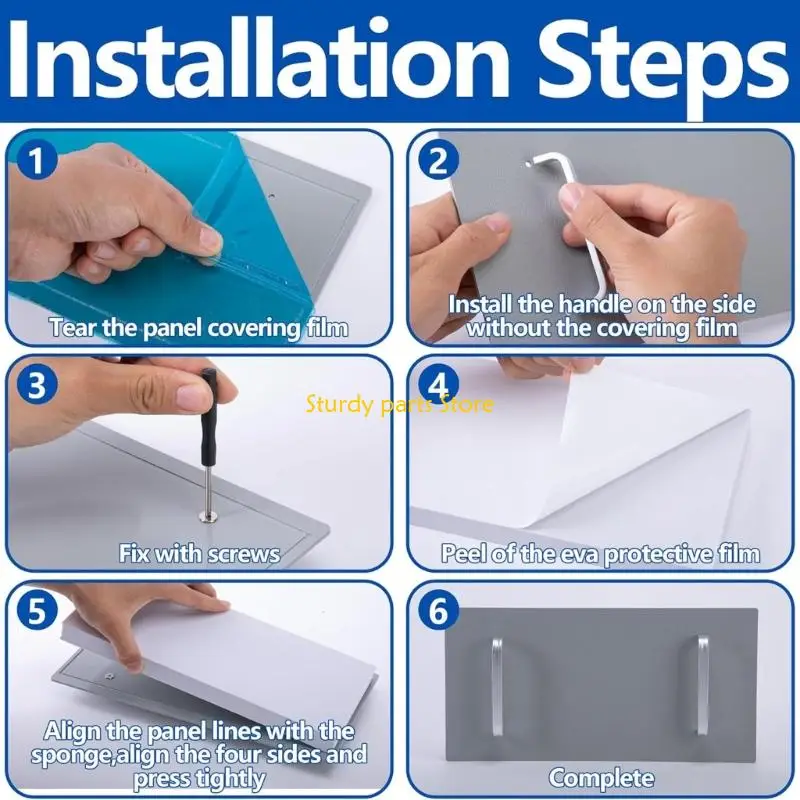 Installation Steps

1
Tear the panel covering film

2
Install the handle on the side without the covering film

3
Fix with screws

Sturdy parts Store

4
Peel of the eva protective film

5
Align the panel lines with the sponge,align the four sides and press tightly

6
Complete