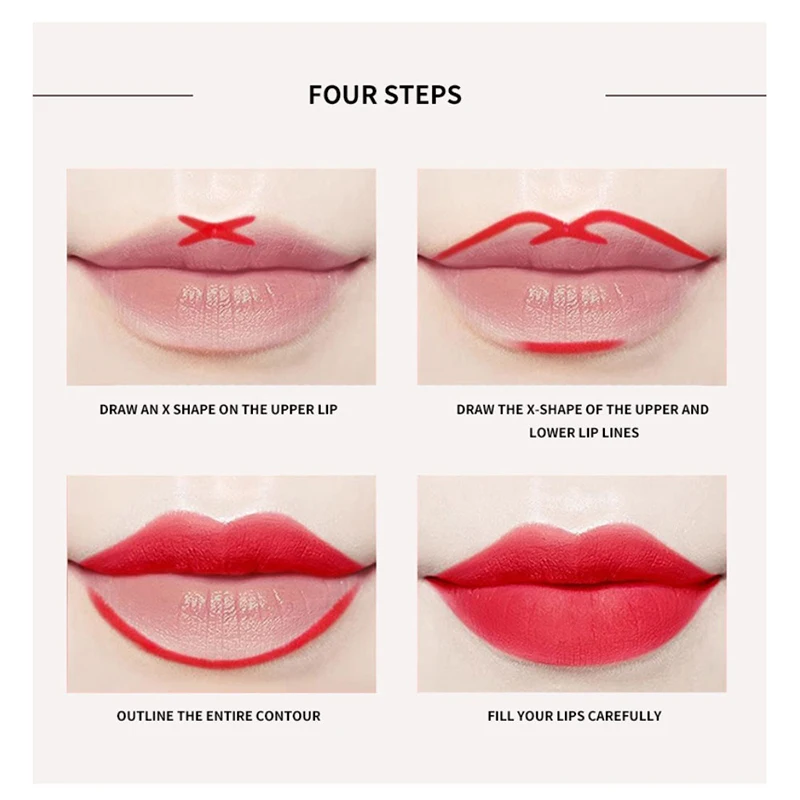 FOUR STEPS

DRAW AN X SHAPE ON THE UPPER LIP

DRAW THE X-SHAPE OF THE UPPER AND LOWER LIP LINES

OUTLINE THE ENTIRE CONTOUR

FILL YOUR LIPS CAREFULLY