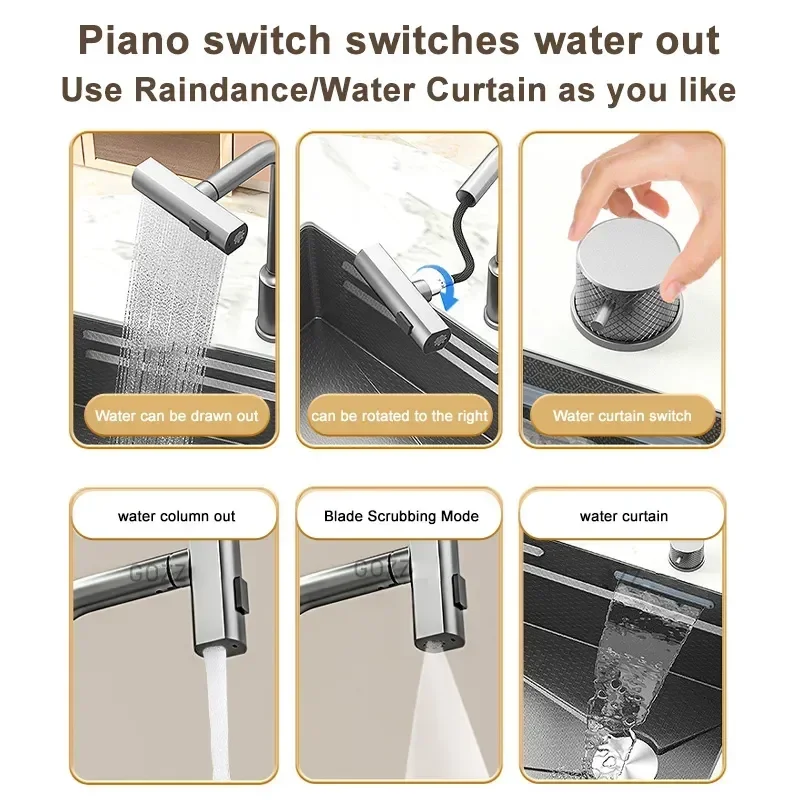 Piano switch switches water out
Use Raindance/Water Curtain as you like

Water can be drawn out

can be rotated to the right

Water curtain switch

water column out

Blade Scrubbing Mode

water curtain