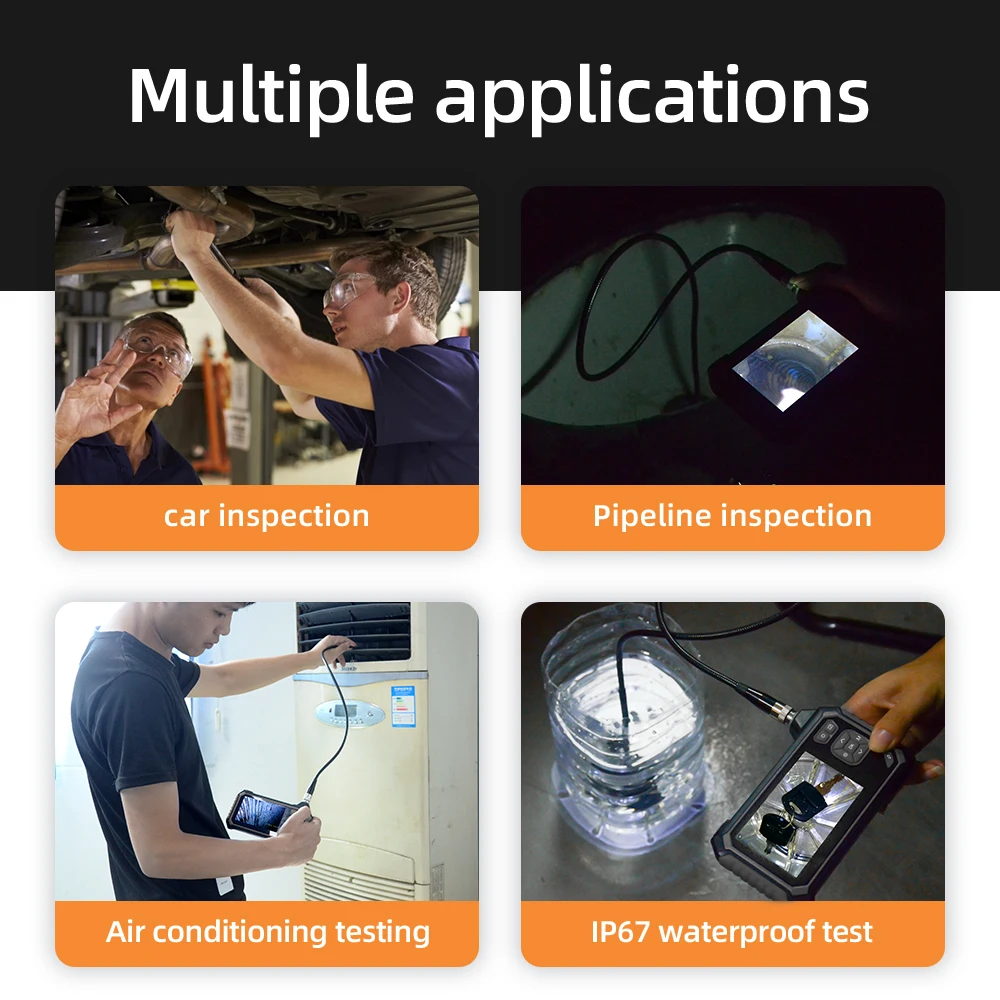 Multiple applications

car inspection

Pipeline inspection

Air conditioning testing

IP67 waterproof test