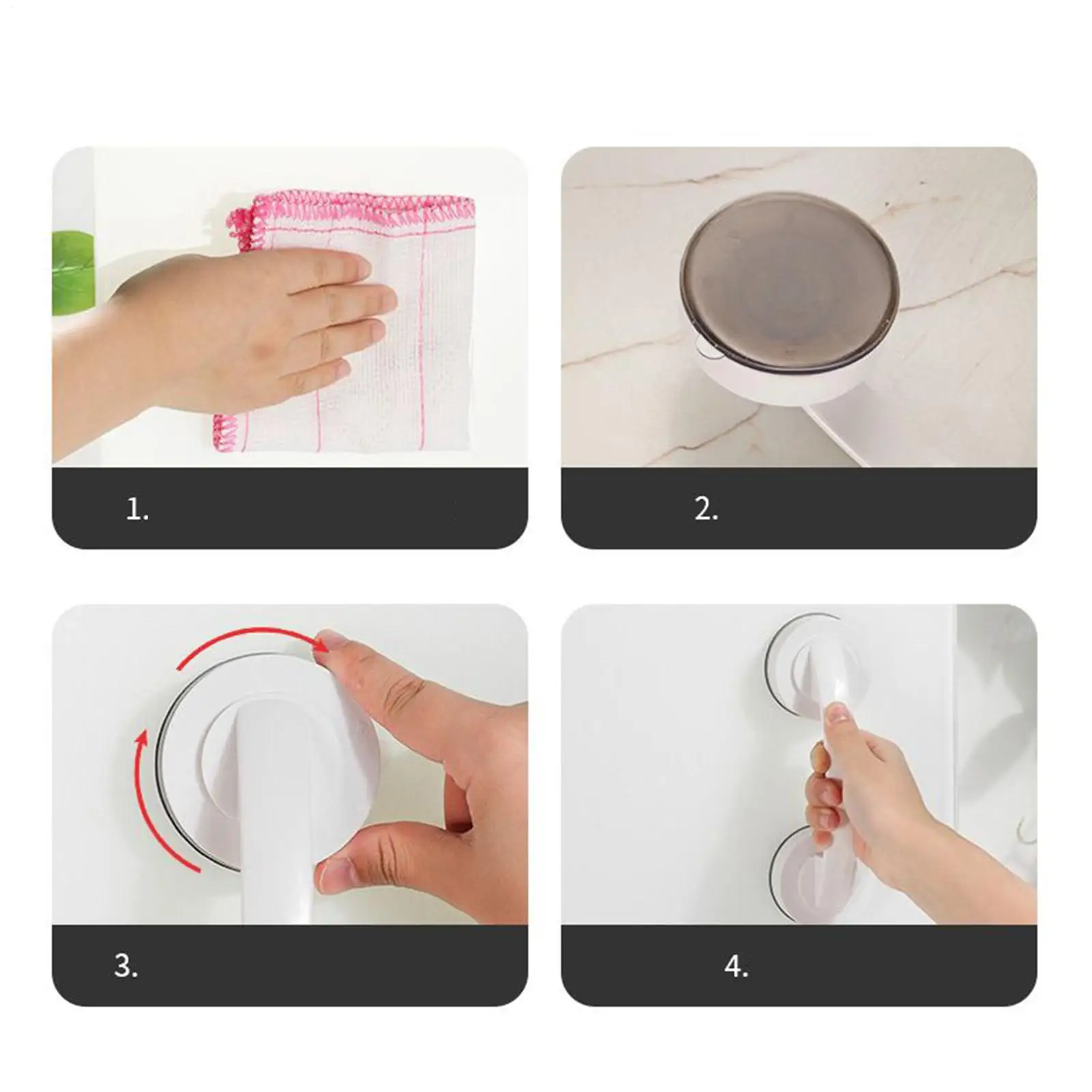 1.

2.

3.

4.