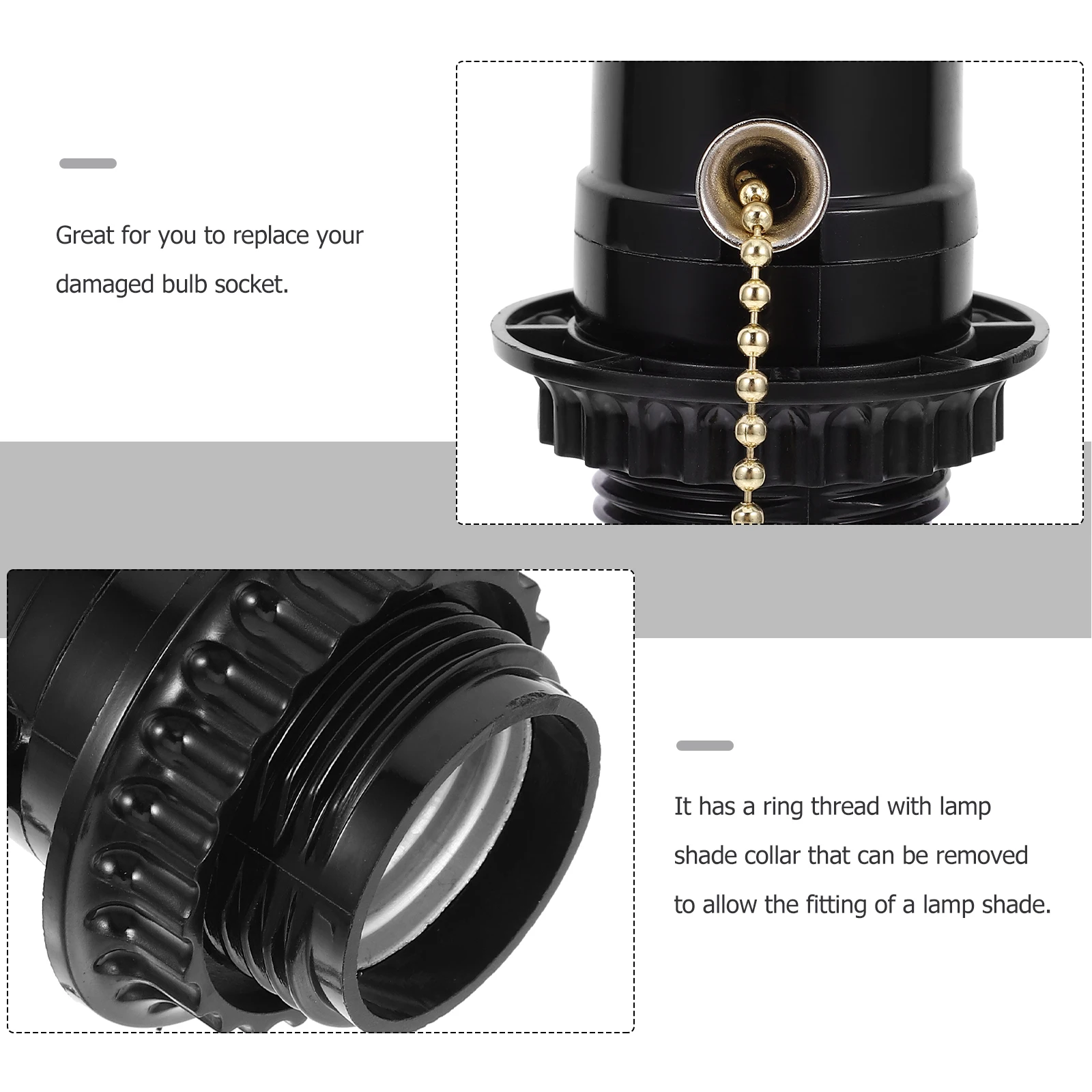 Great for you to replace your damaged bulb socket.

It has a ring thread with lamp shade collar that can be removed to allow the fitting of a lamp shade.