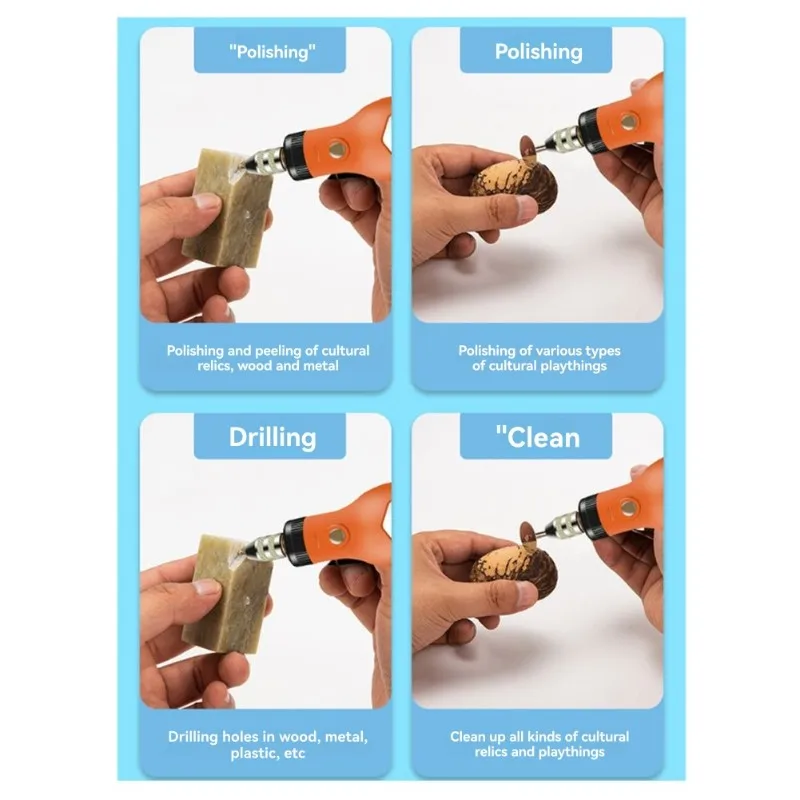 "Polishing"

Polishing and peeling of cultural relics, wood and metal

Polishing

Polishing of various types of cultural playthings

Drilling

Drilling holes in wood, metal, plastic, etc

"Clean

Clean up all kinds of cultural relics and playthings