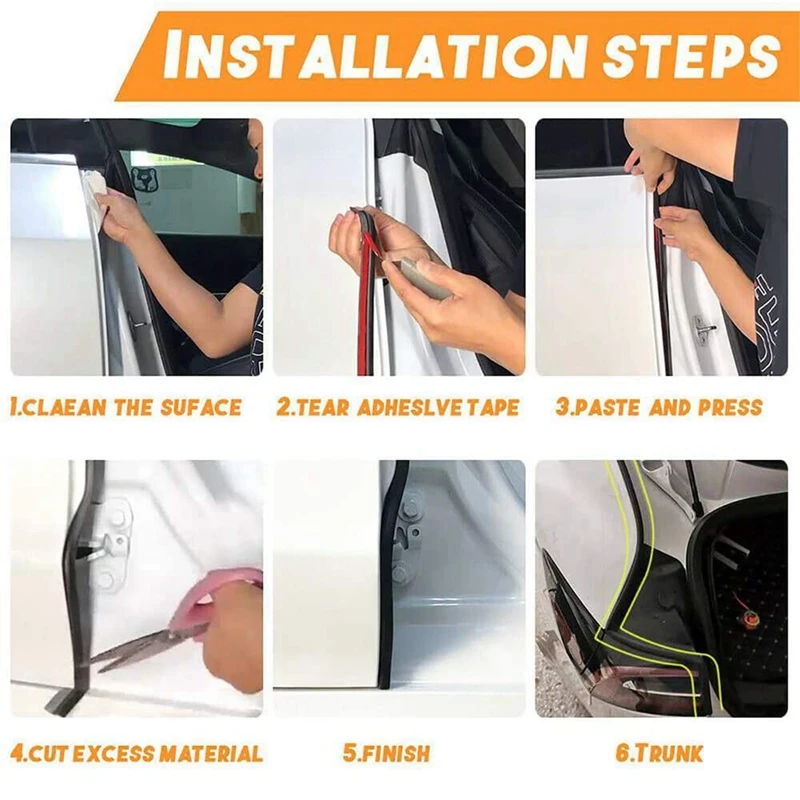 INSTALLATION STEPS

1.CLAEAN THE SUFACE

2.TEAR ADHESLVE TAPE

3.PASTE AND PRESS

4.CUT EXCESS MATERIAL

5.FINISH

6.TRUNK