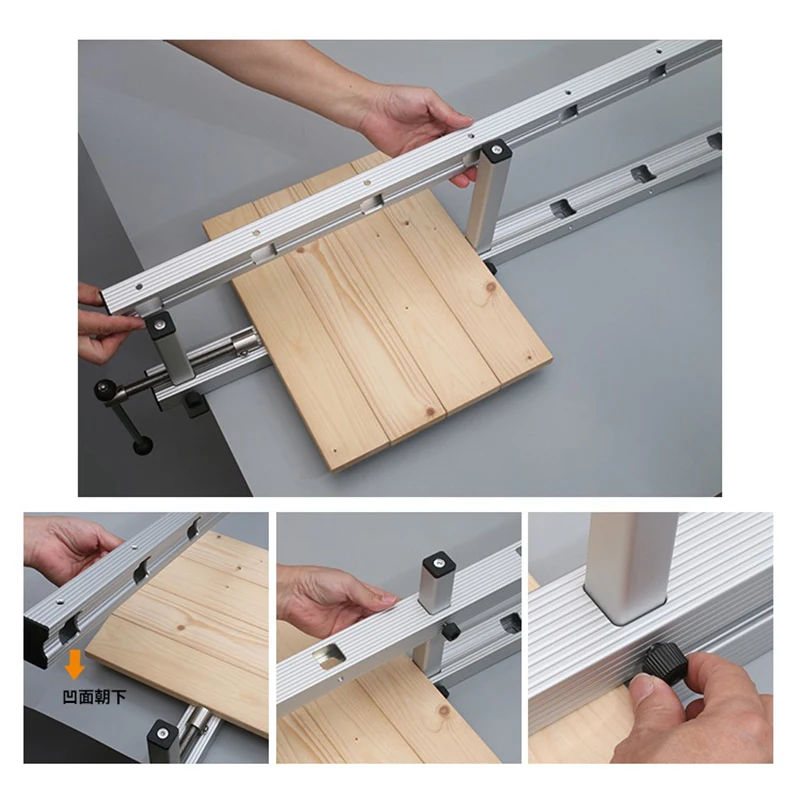 凹面朝下