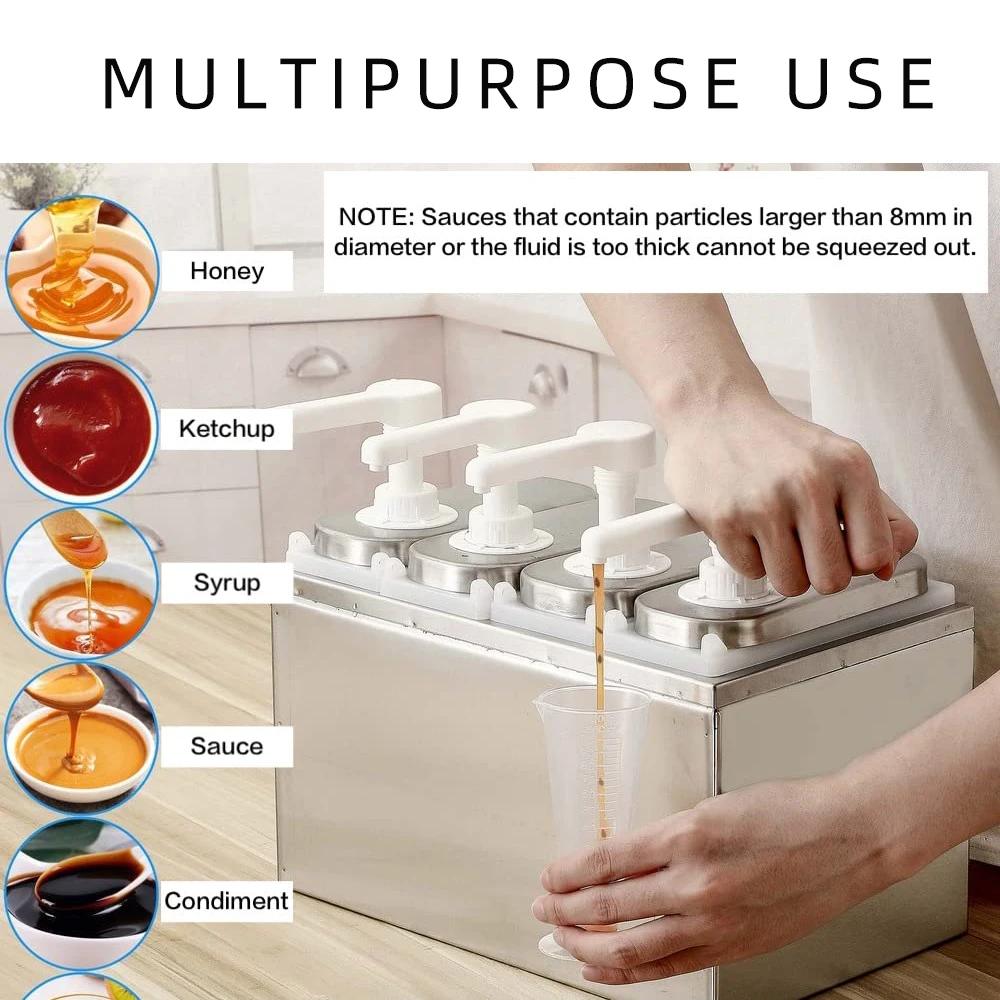 MULTIPURPOSE USE

NOTE: Sauces that contain particles larger than 8mm in diameter or the fluid is too thick cannot be squeezed out.

Honey

Ketchup

Syrup

Sauce

Condiment