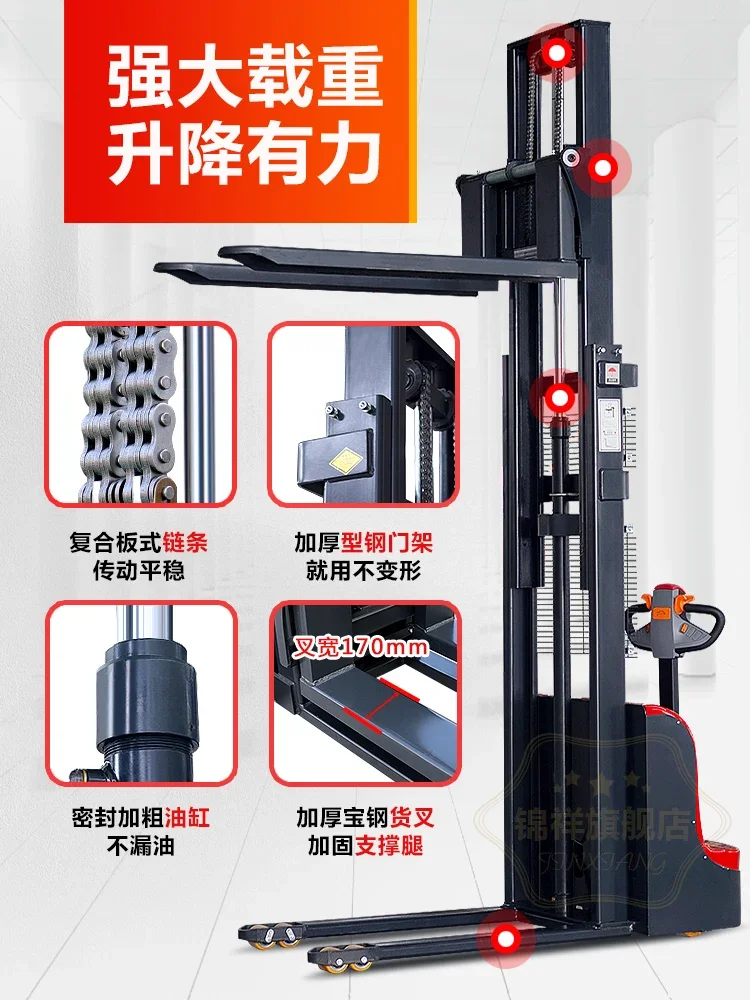 强大载重
升降有力

复合板式链条
传动平稳

加厚型钢门架
就用不变形

叉宽170mm

密封加粗油缸
不漏油

加厚宝钢货叉
加固支撑腿

锦祥旗舰店
JINXIANG