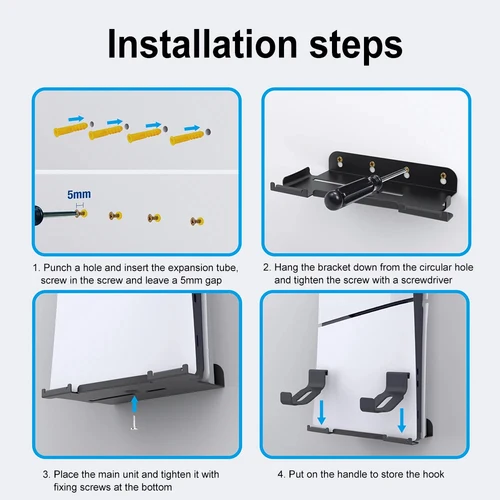 Installation steps

5mm

1. Punch a hole and insert the expansion tube, screw in the screw and leave a 5mm gap

2. Hang the bracket down from the circular hole and tighten the screw with a screwdriver

3. Place the main unit and tighten it with fixing screws at the bottom

4. Put on the handle to store the hook