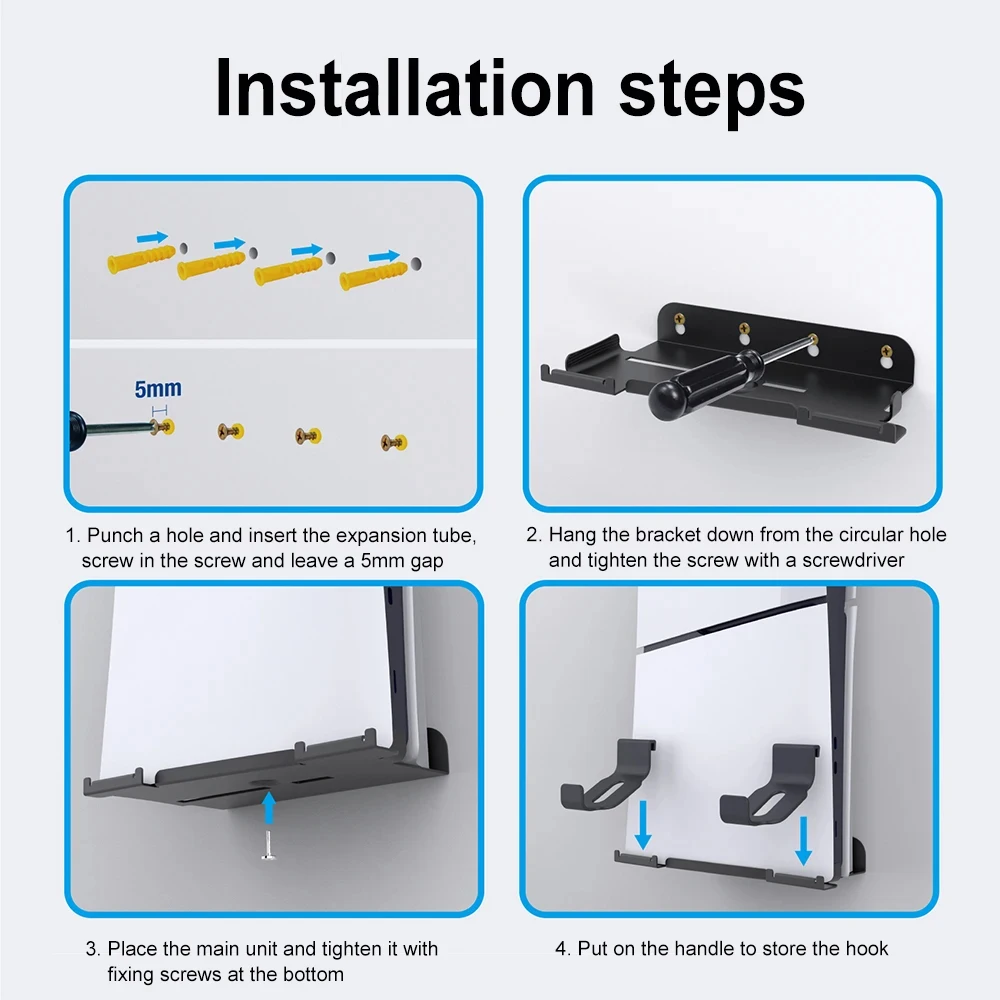 Installation steps

5mm

1. Punch a hole and insert the expansion tube, screw in the screw and leave a 5mm gap

2. Hang the bracket down from the circular hole and tighten the screw with a screwdriver

3. Place the main unit and tighten it with fixing screws at the bottom

4. Put on the handle to store the hook