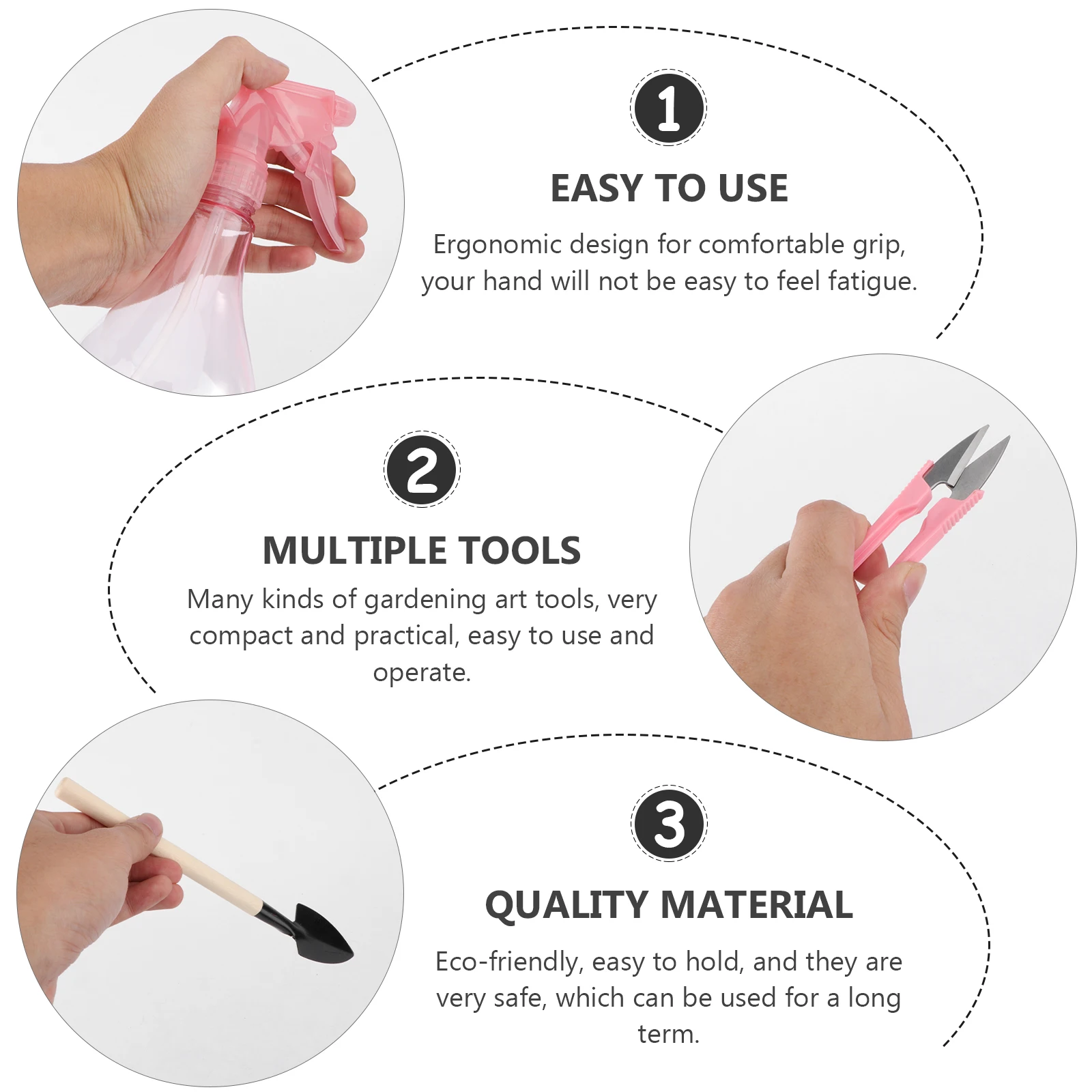 1

EASY TO USE

Ergonomic design for comfortable grip, your hand will not be easy to feel fatigue.

2

MULTIPLE TOOLS

Many kinds of gardening art tools, very compact and practical, easy to use and operate.

3

QUALITY MATERIAL

Eco-friendly, easy to hold, and they are very safe, which can be used for a long term.